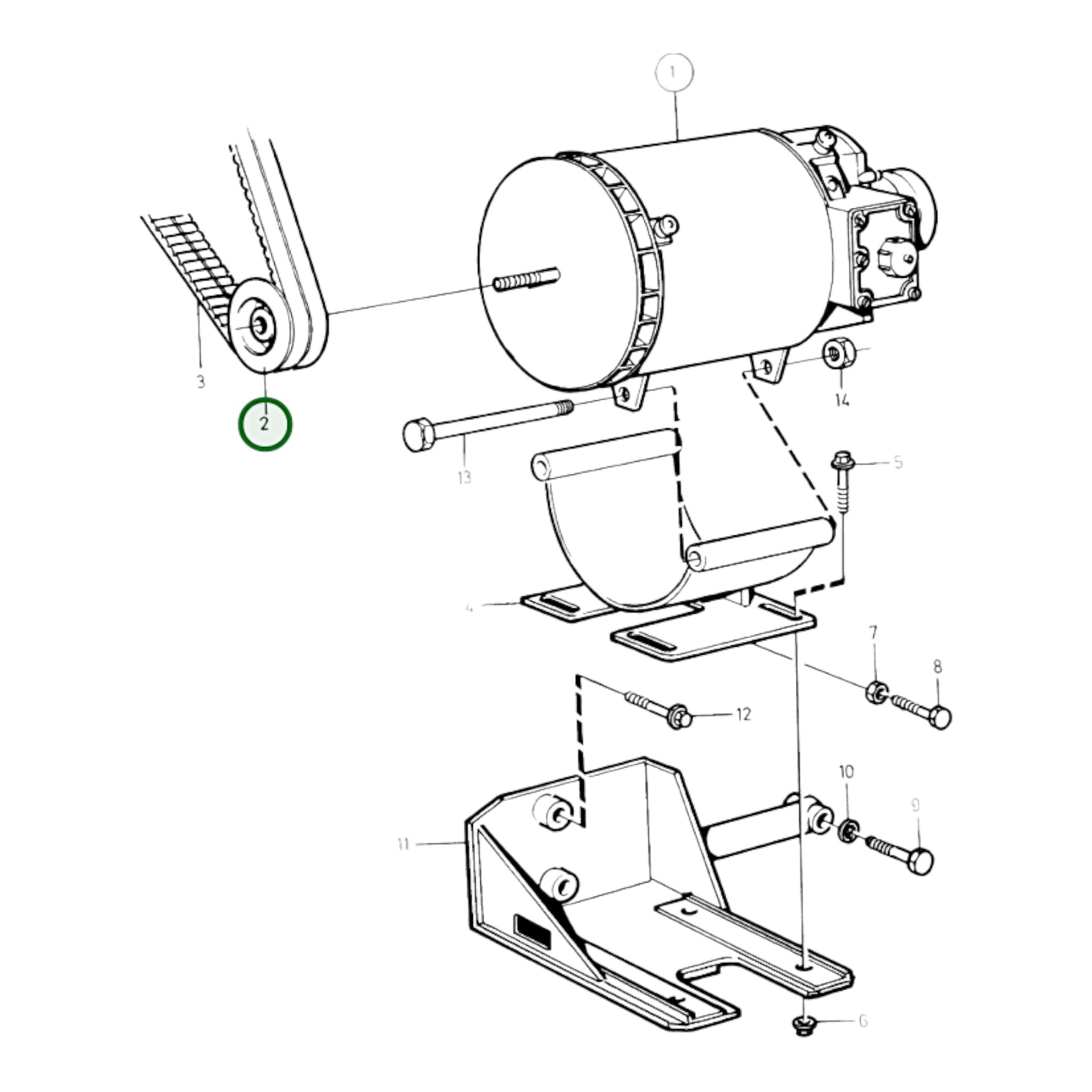 1
3
2
14
13
5
4
7
8
12
10
9
11
6