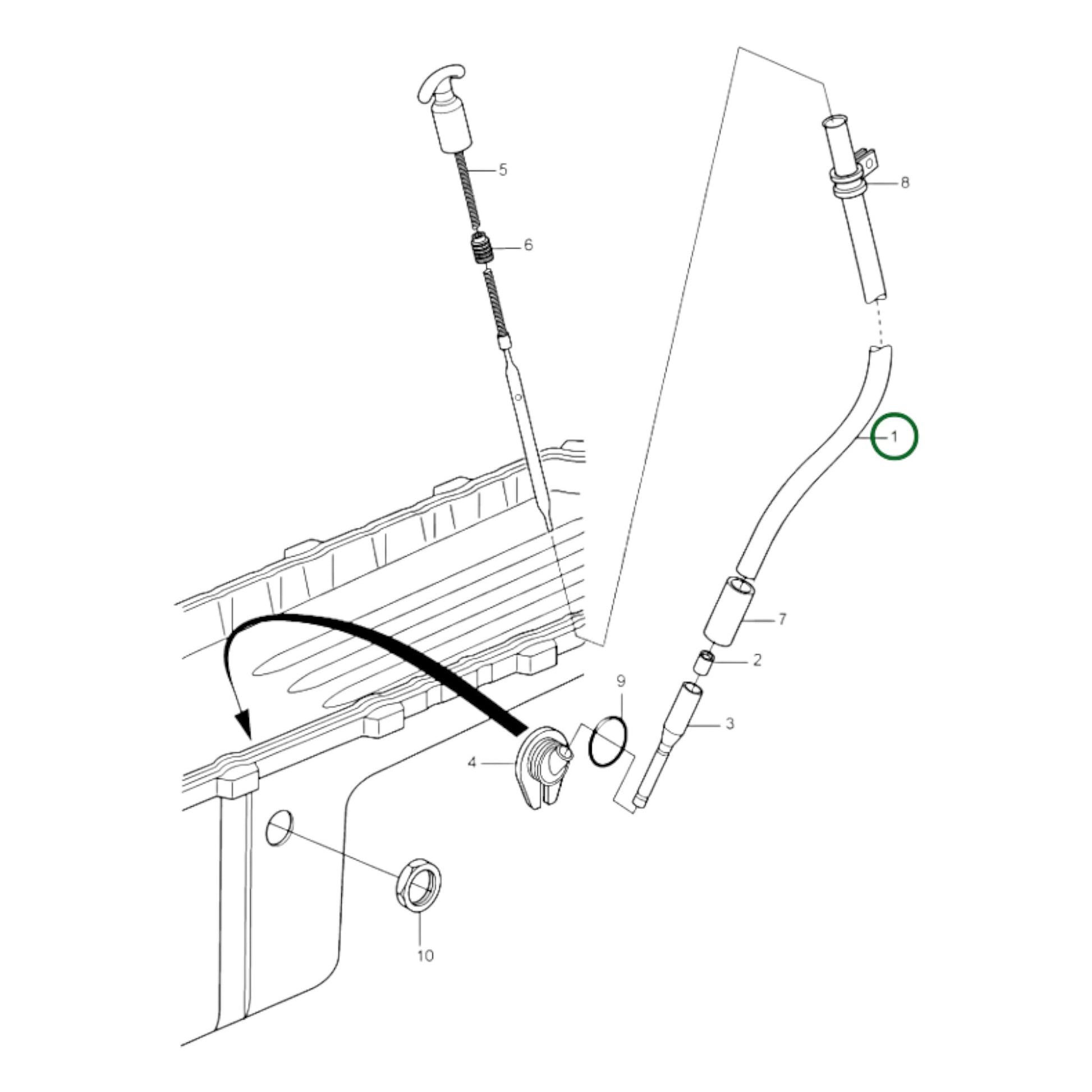 5
8
6
1
7
2
9
3
4
10