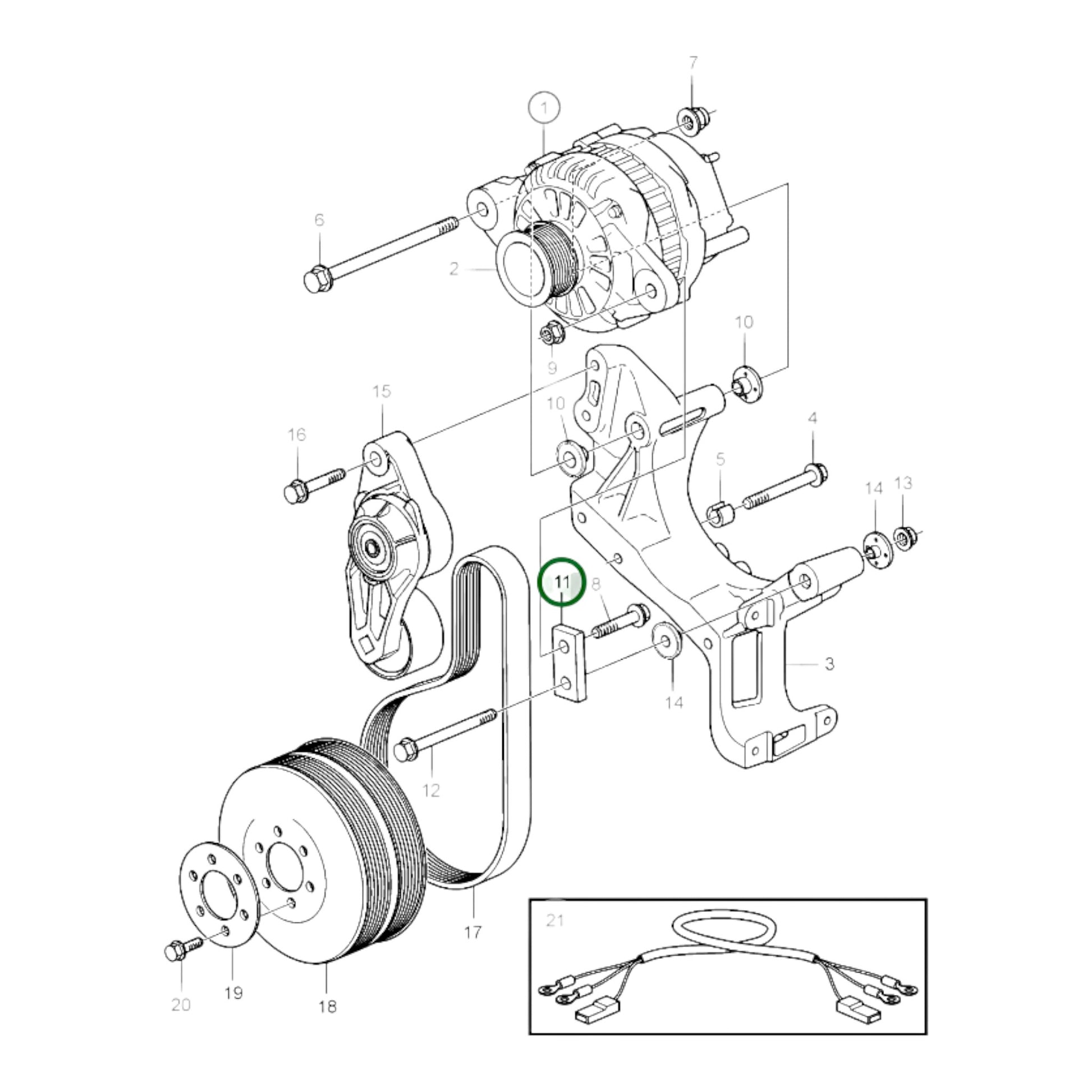 7
1
6
2
10
9
15
10
4
16
5
14
13
11
8
3
14
12
17
21
20
19
18