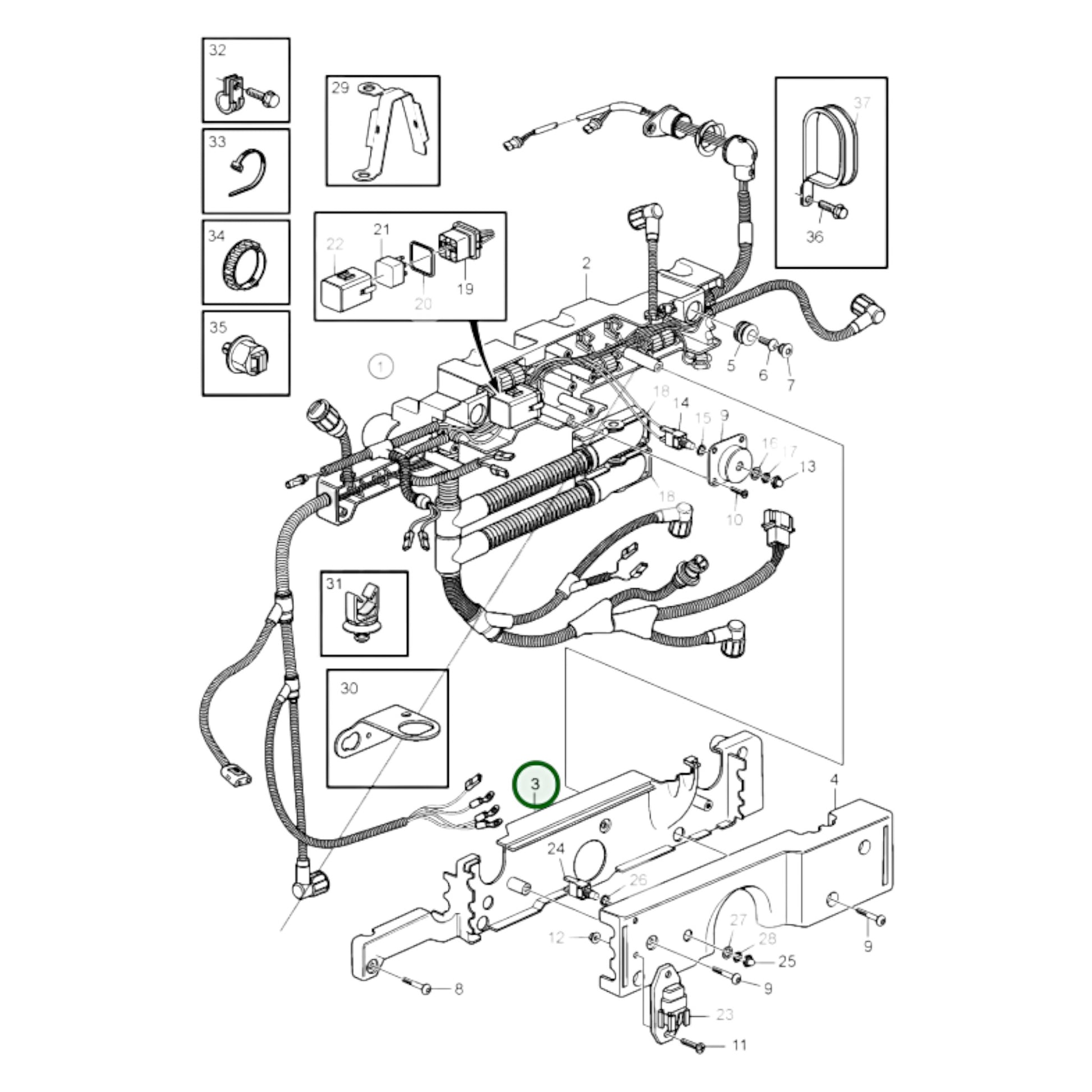 32
33
34
35
29
22
21
20
19
37
36
2
1
5
6
7
18
14
15
9
16
17
13
18
10
31
30
3
4
24
26
27
28
25
9
12
9
8
23
11