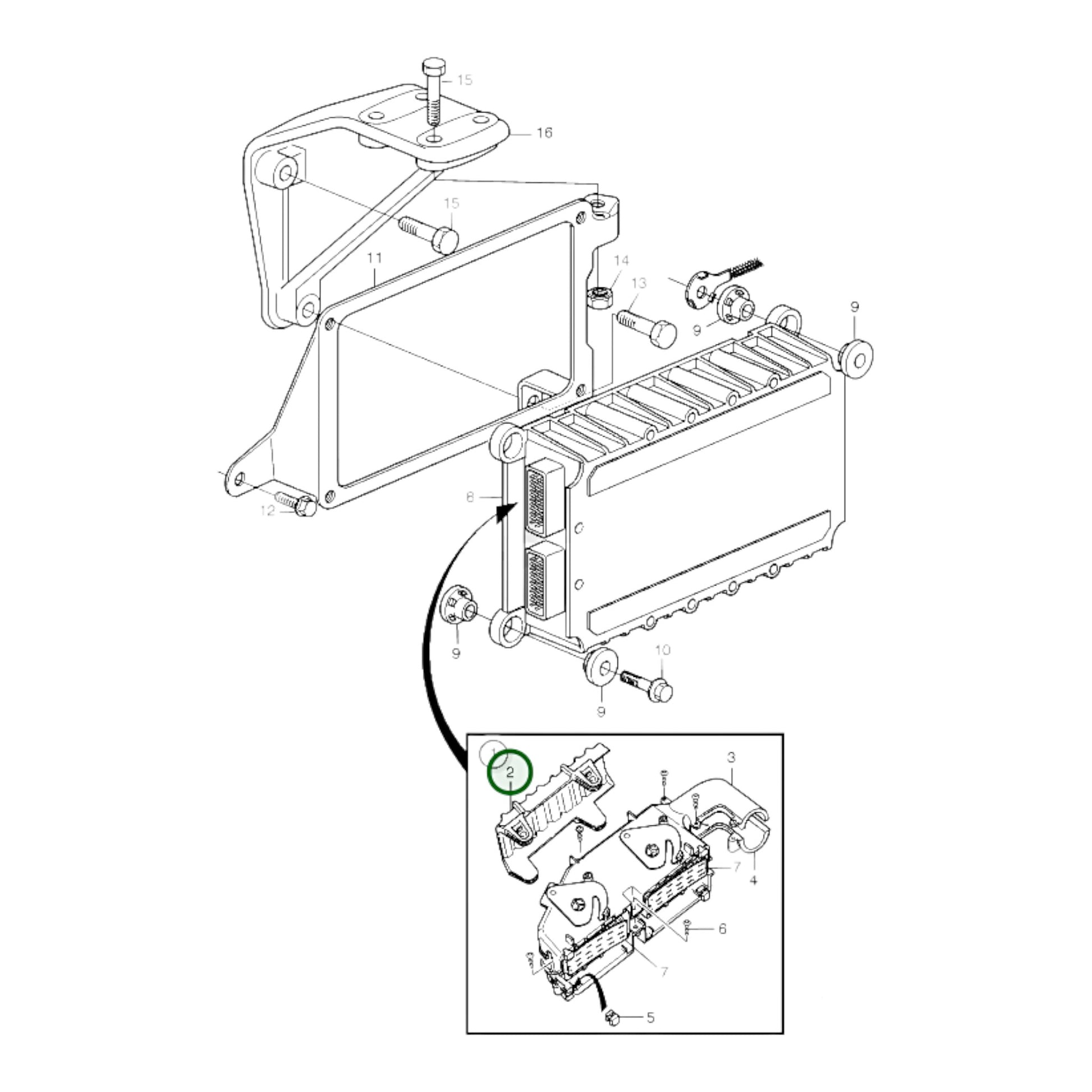 15
16
15
11
14
13
9
9
8
12
9
10
9
1
2
3
7
4
6
7
5