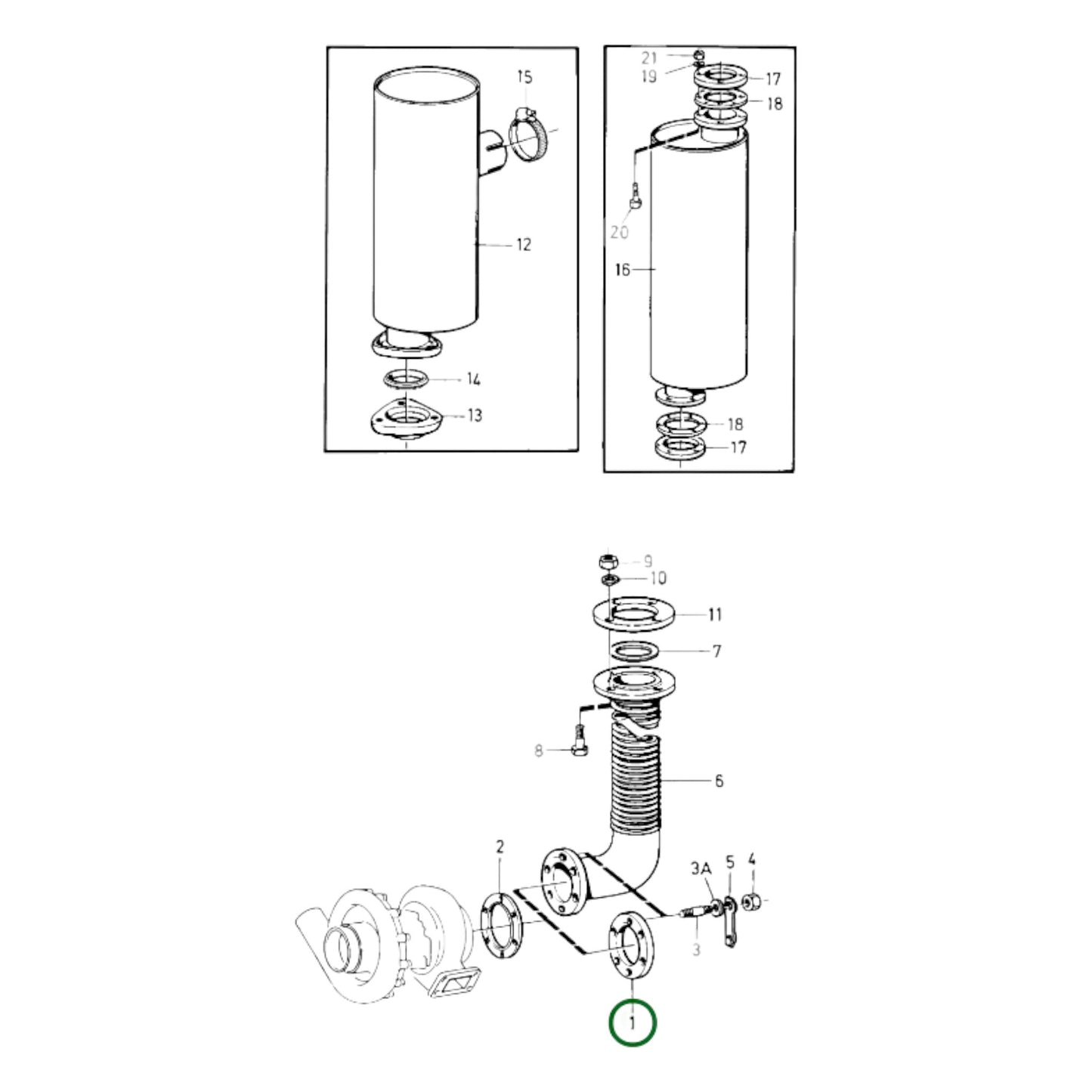 15
12
14
13

21
19
17
18
20
16
18
17

9
10
11
7
8
6
2
3A
5
4
3
1