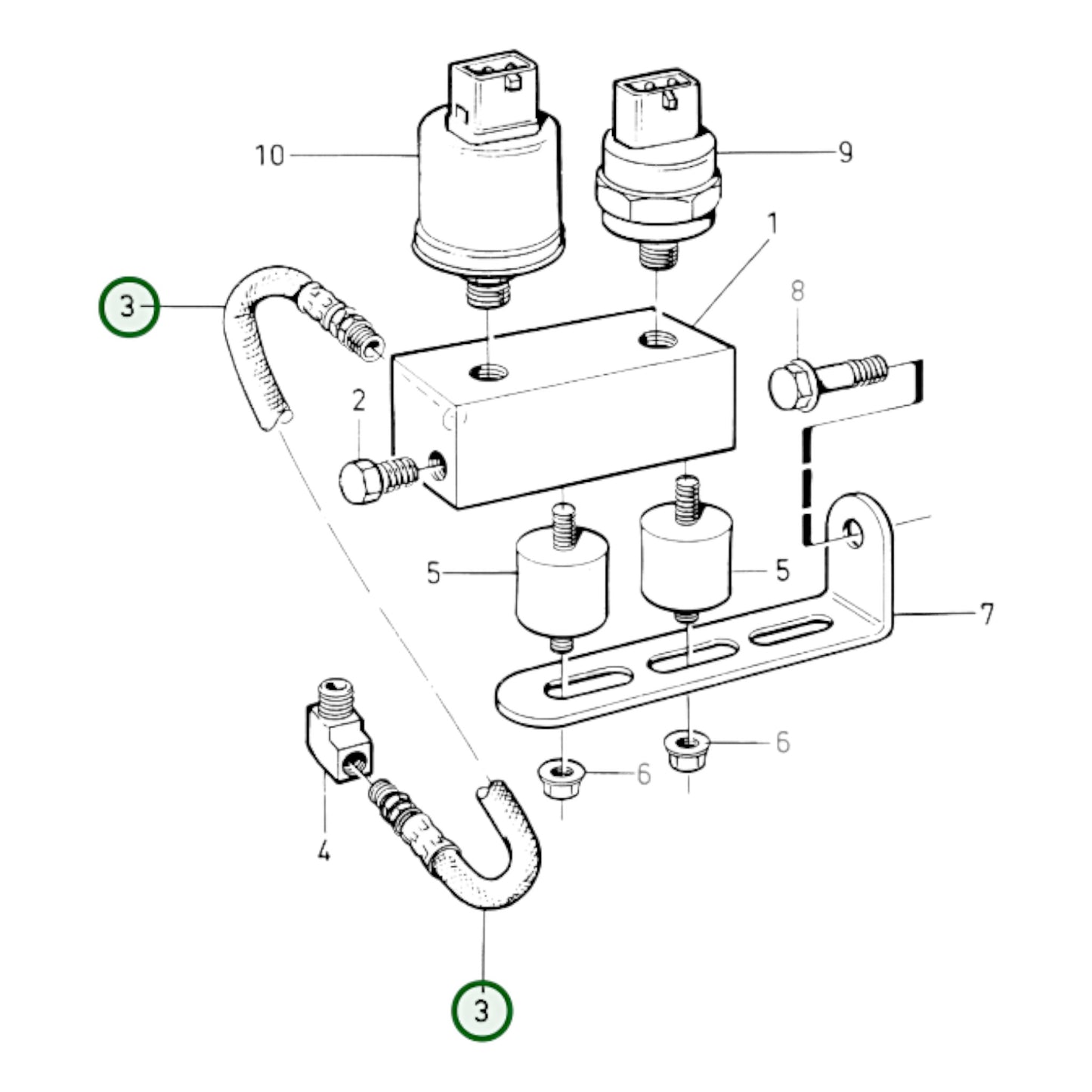 10
9
1
3
8
2
5
5
7
6
6
4
3