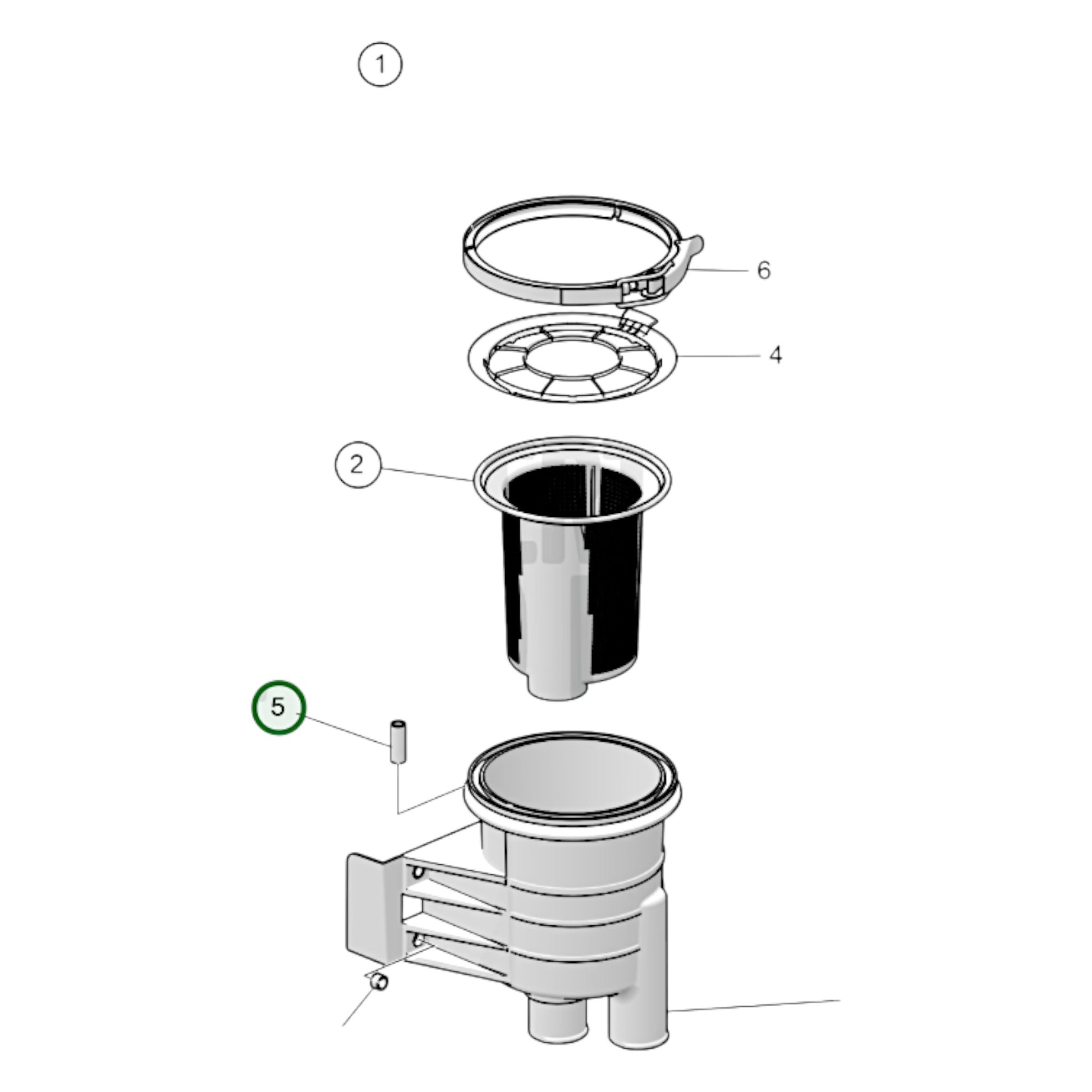 1

6

4

2

5