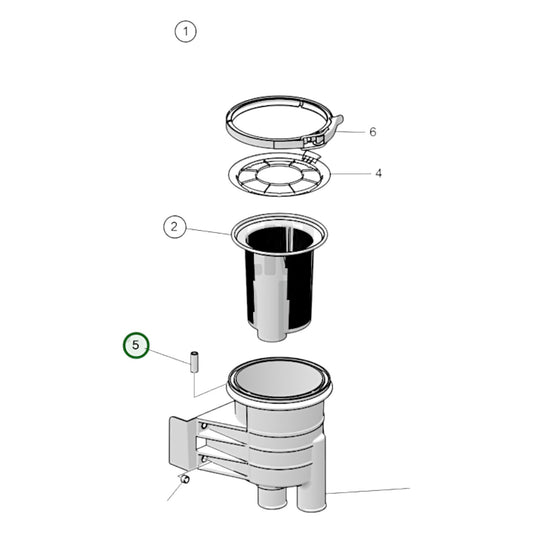 1

6

4

2

5