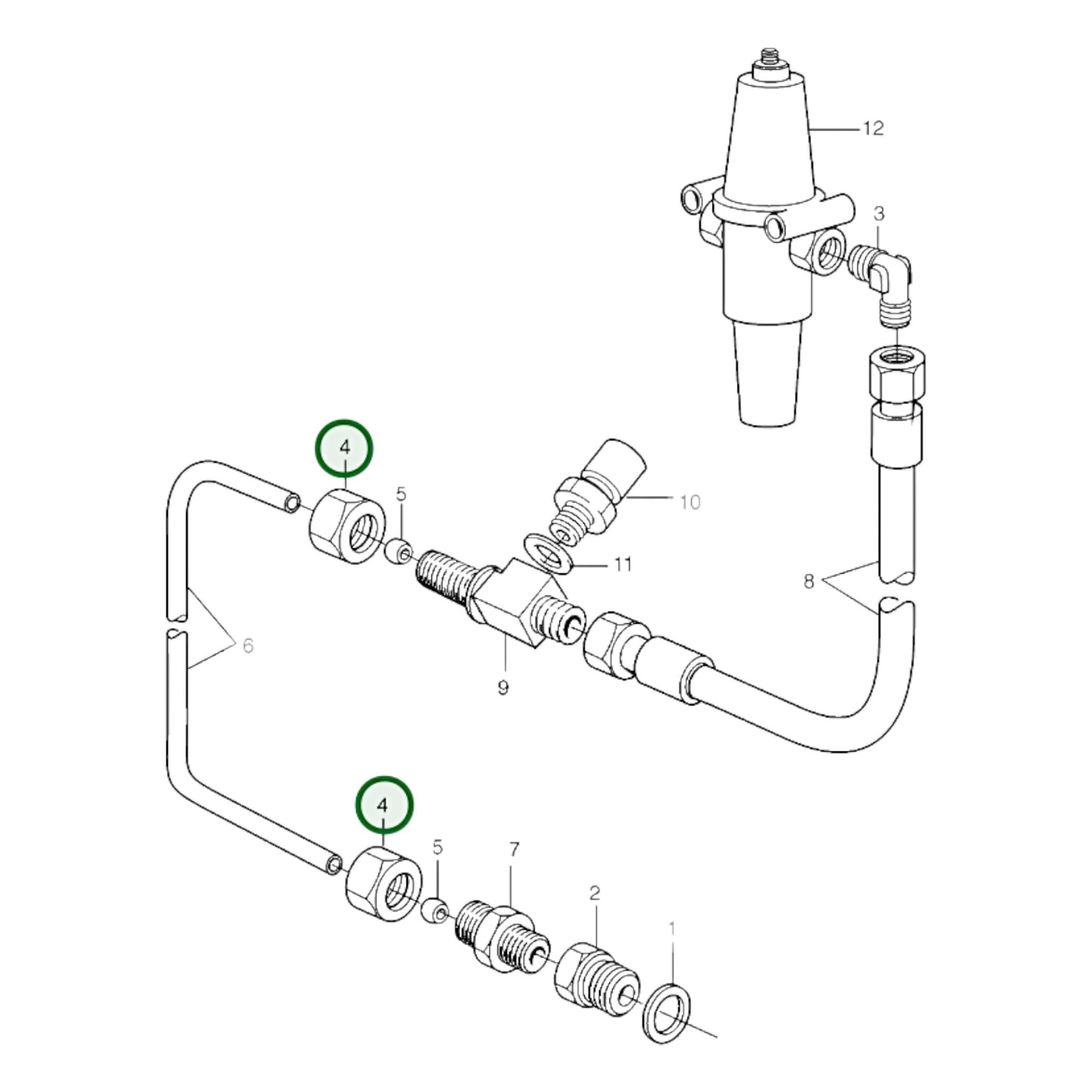 12
3
4
5
10
11
8
6
9
4
5
7
2
1