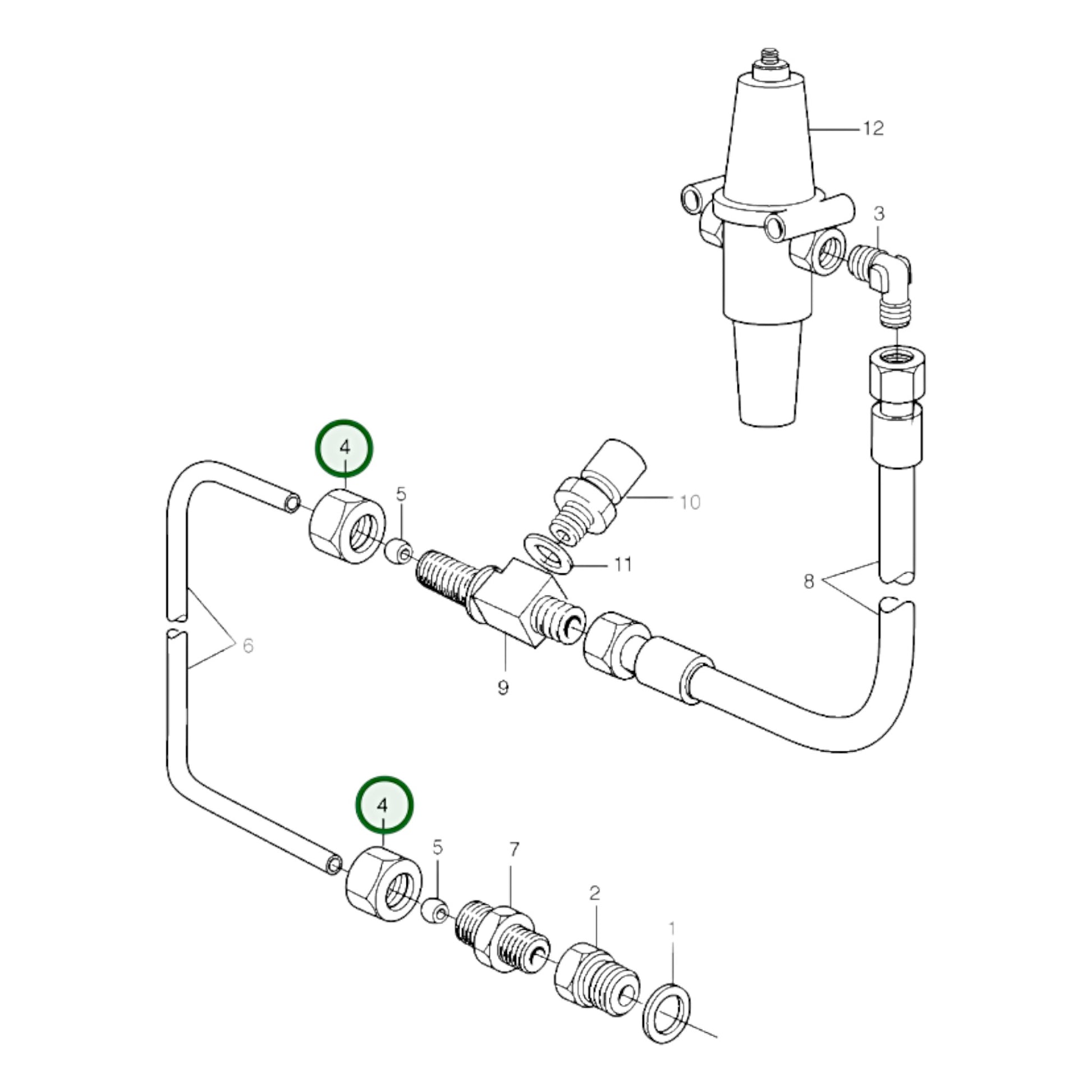 12
3
4
5
10
11
8
6
9
4
5
7
2
1