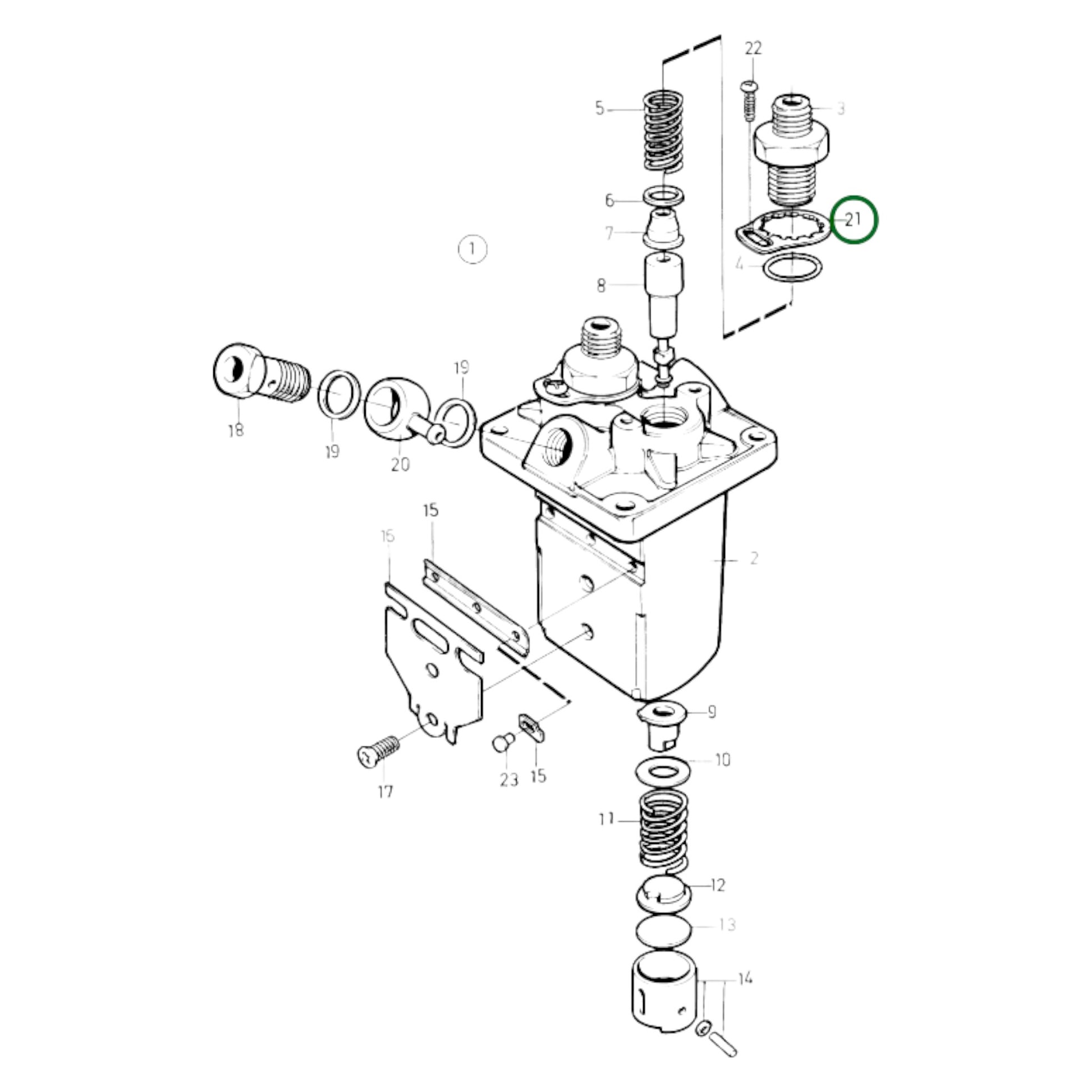 22
5
3
6
21
7
1
4
8
19
18
19
20
15
15
2
9
17
23
15
10
11
12
13
14