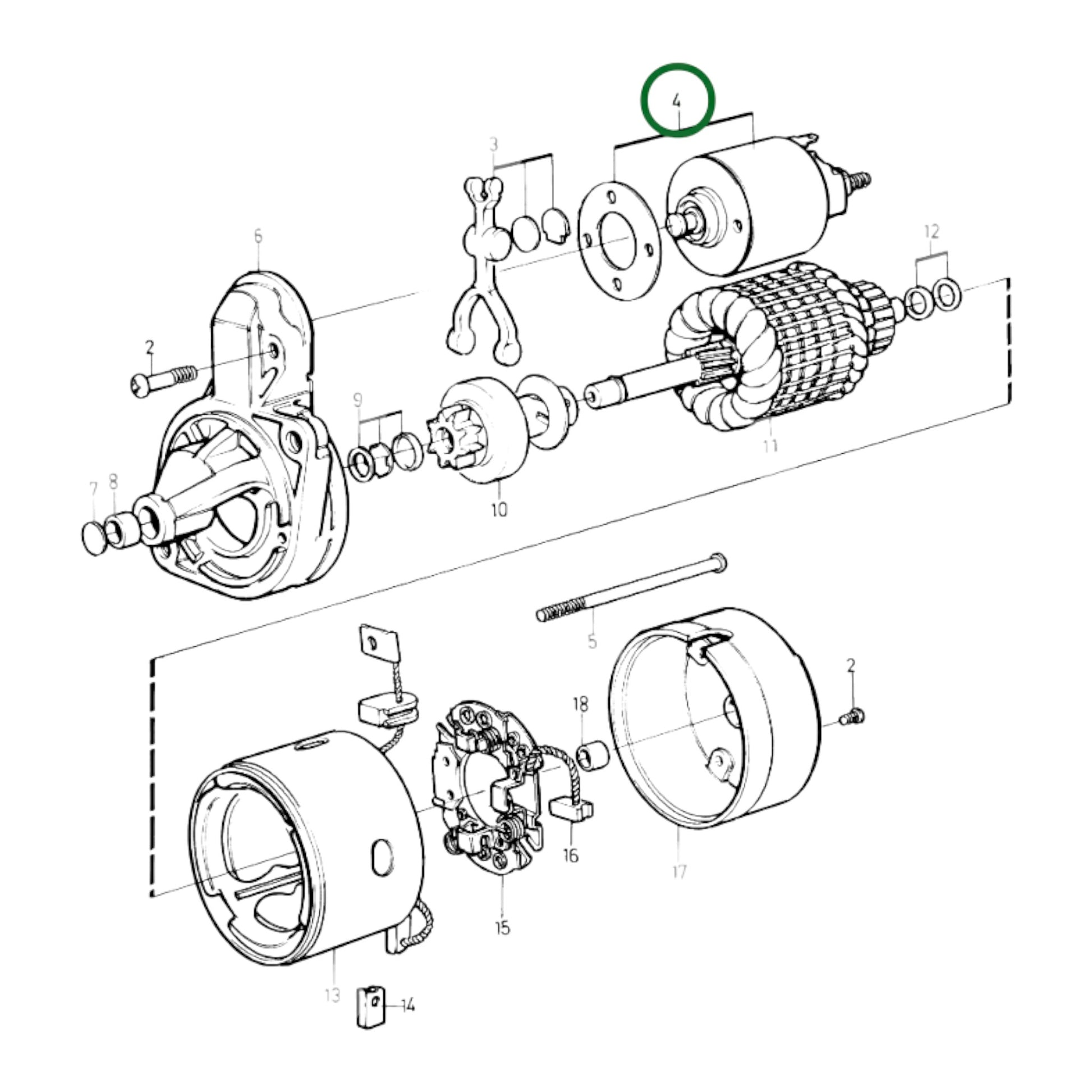 4
3
6
12
2
9
11
7
8
10
5
2
18
16
17
15
13
14