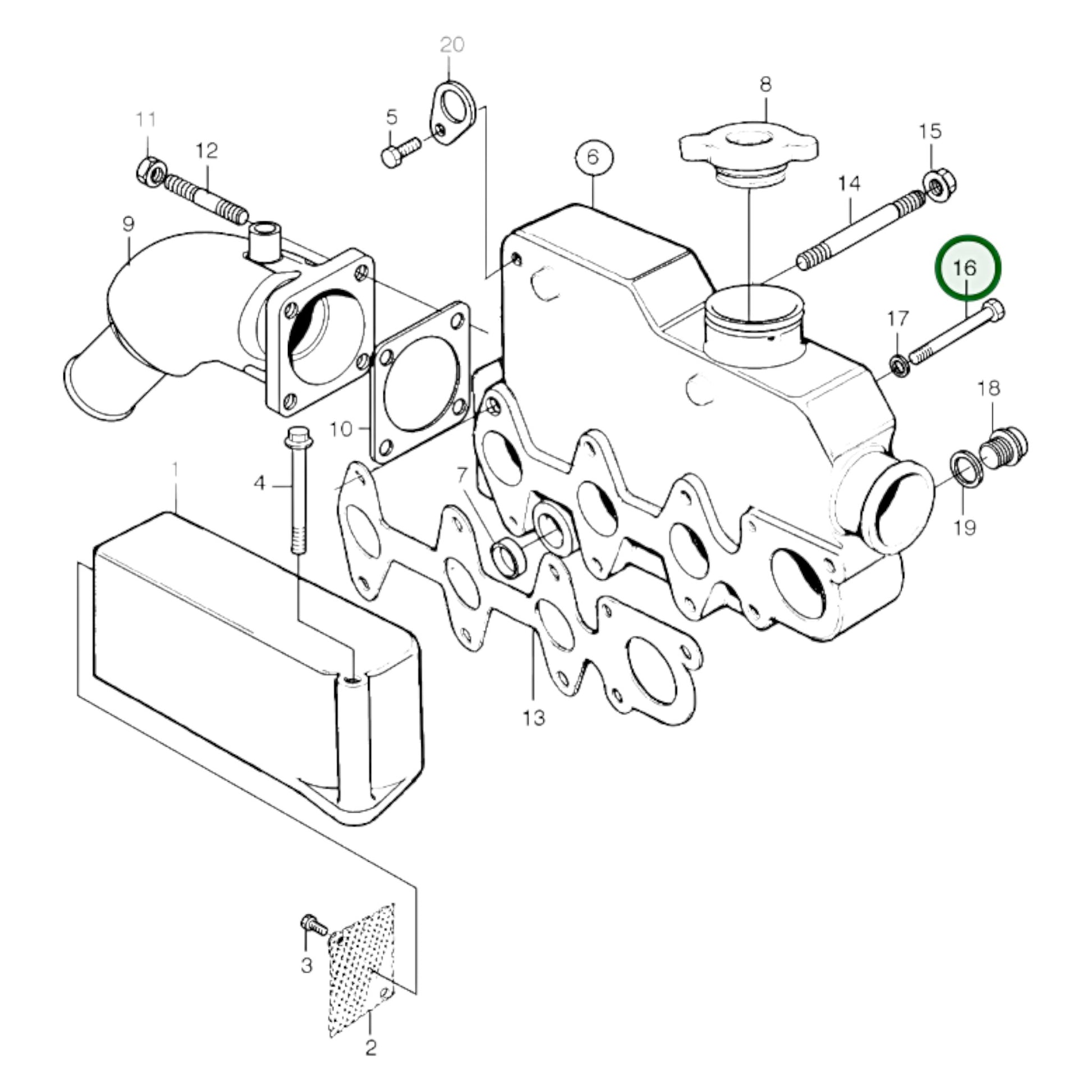 20
8
11
5
15
12
6
14
9
16
17
18
10
4
1
7
19
13
3
2