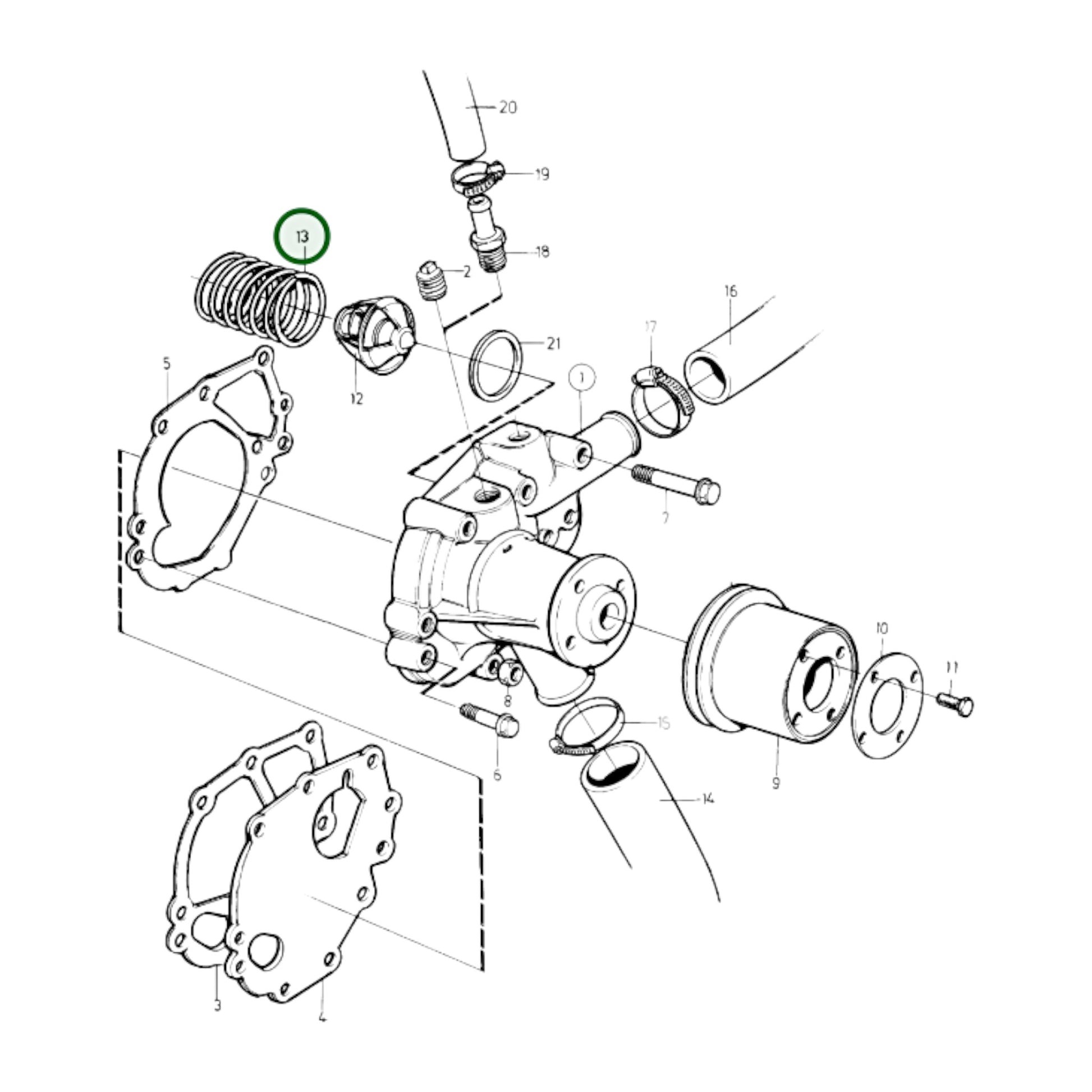 20
19
13
18
2
16
17
21
5
12
1
7
10
11
8
15
6
9
14
3
4