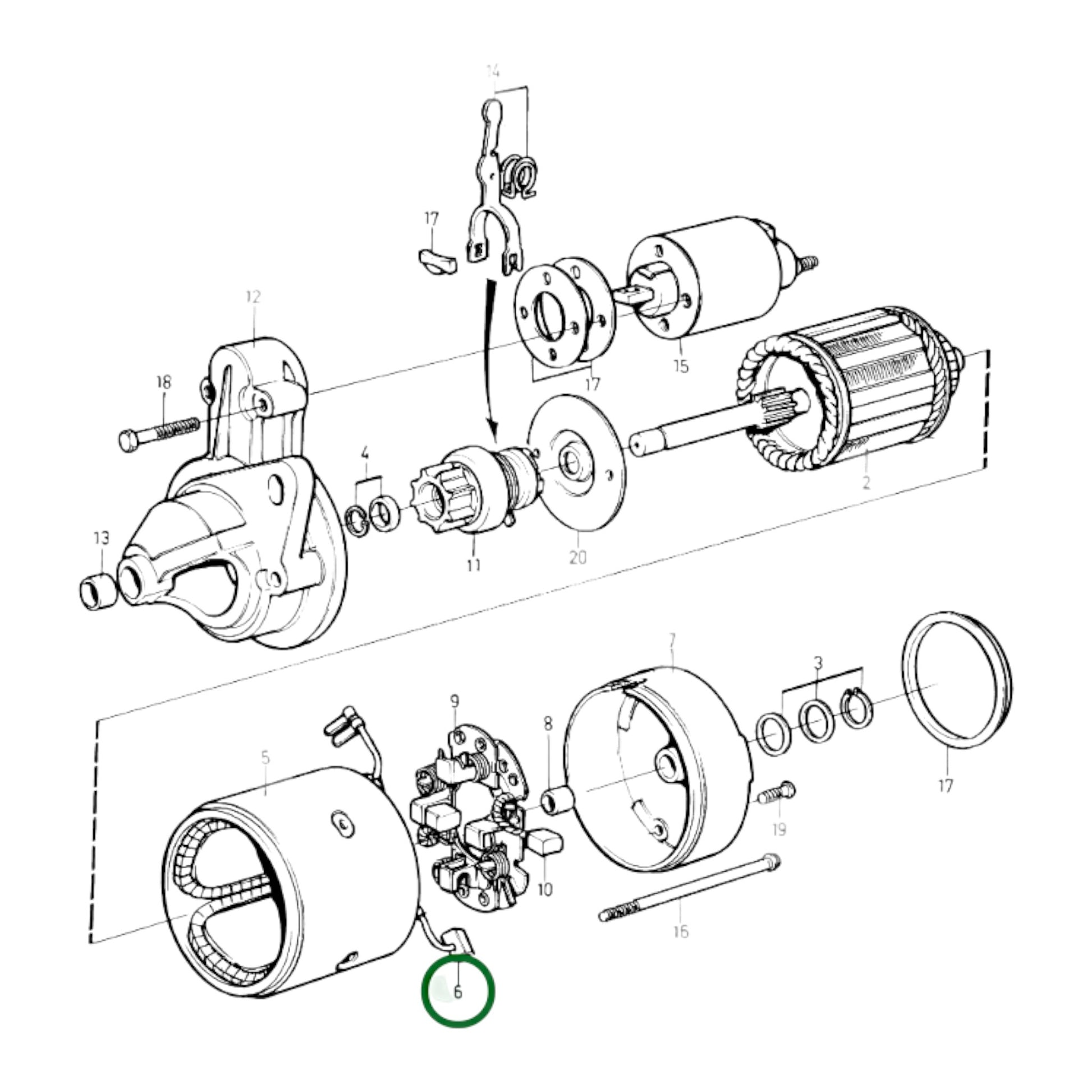 14
17
12
18
17
15
4
2
13
11
20
7
3
9
8
5
17
19
10
16
6