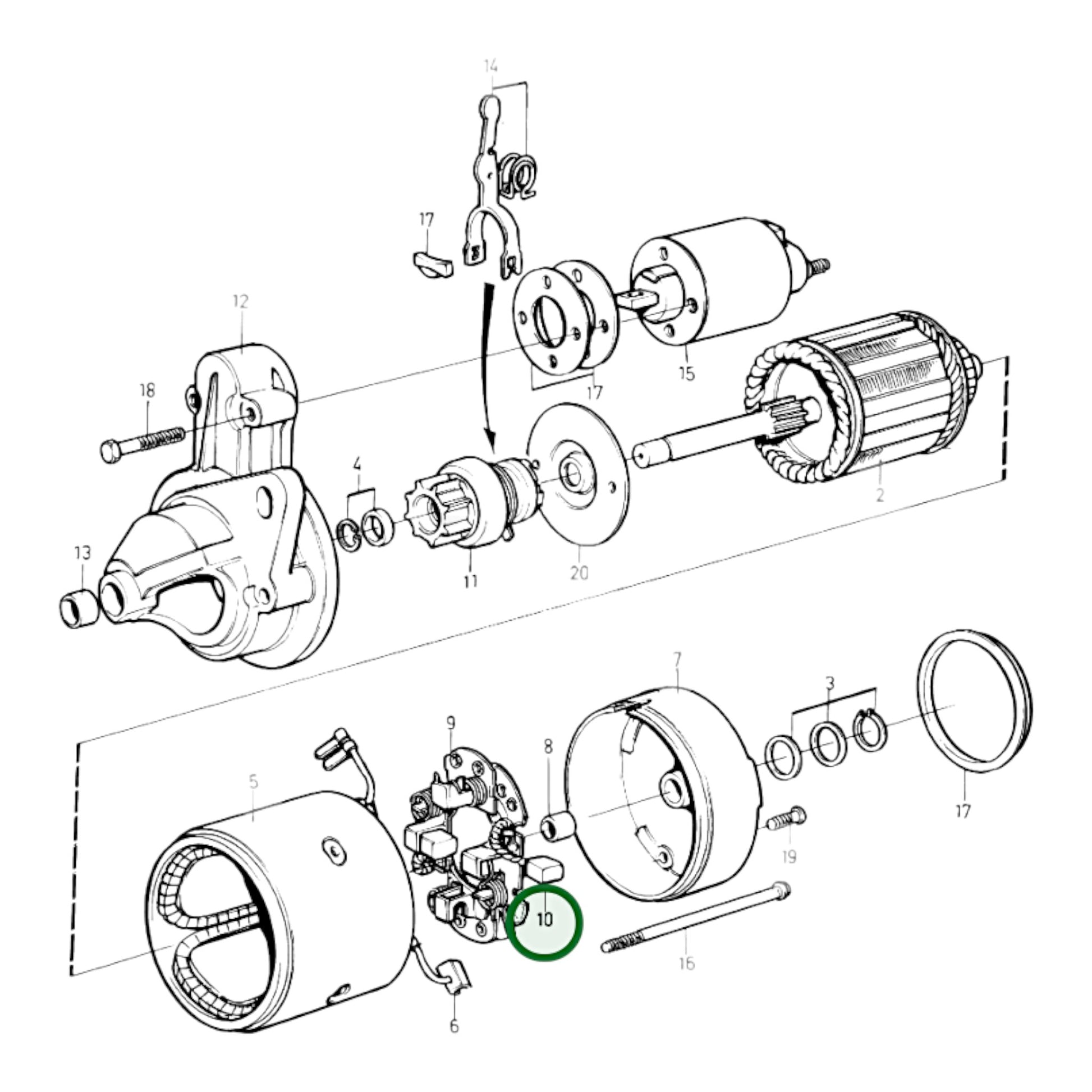 14
17
12
18
17
15
4
2
13
11
20
7
3
9
8
5
17
19
10
16
6