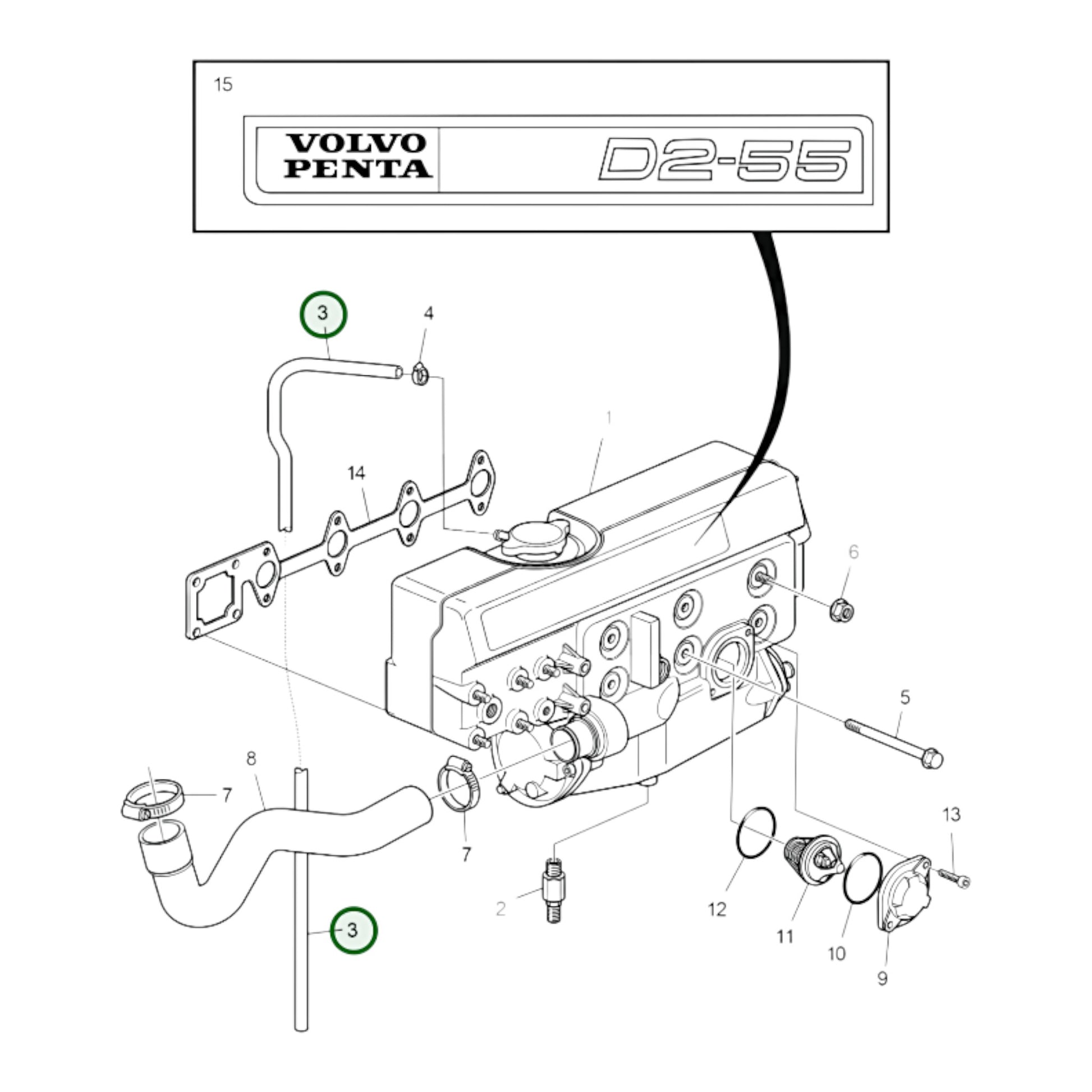 15

VOLVO PENTA

D2-55

3

4

1

14

6

5

8

7

7

13

2

12

11

10

9

3