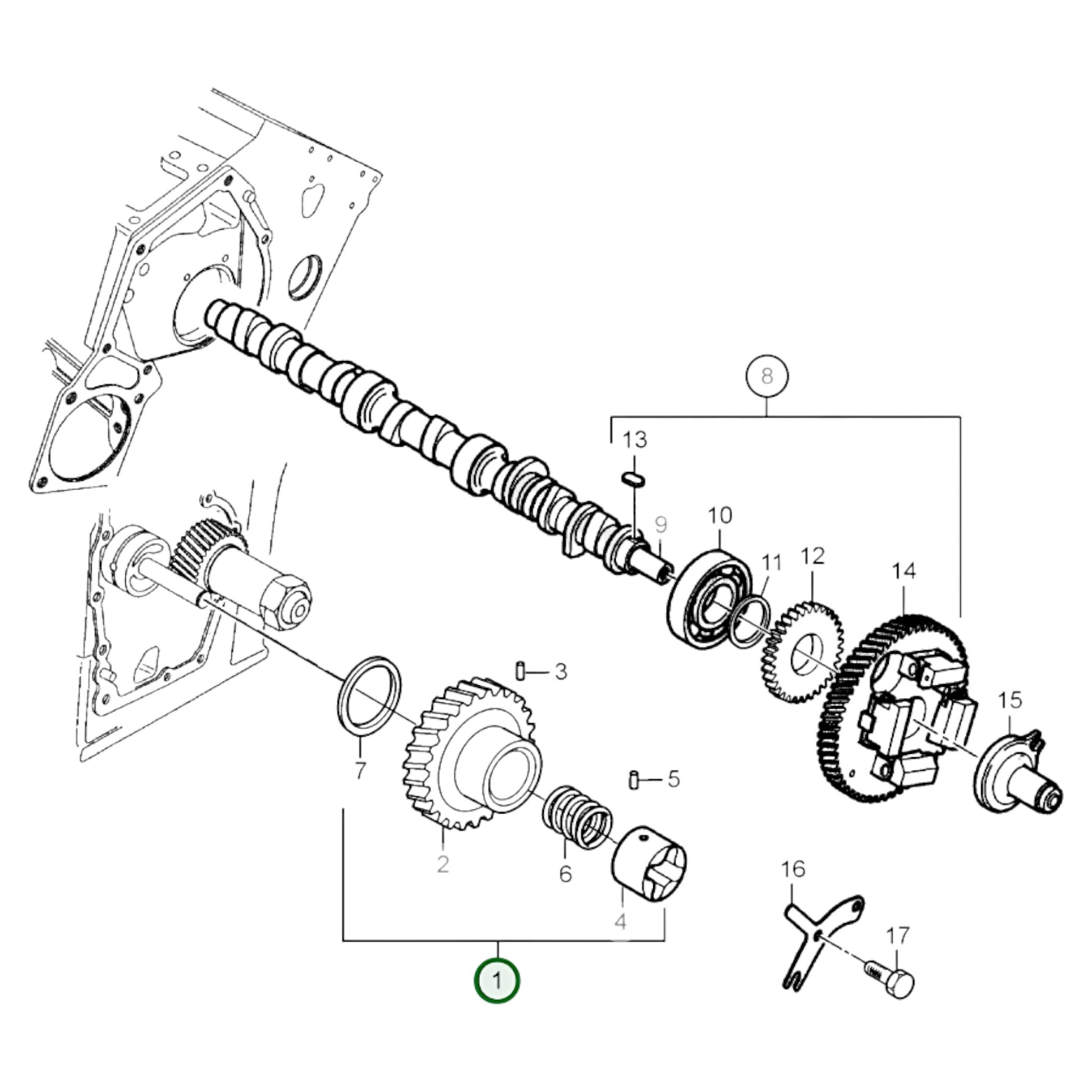 8
13
9
10
11
12
14
15
3
7
5
2
6
4
16
17
1