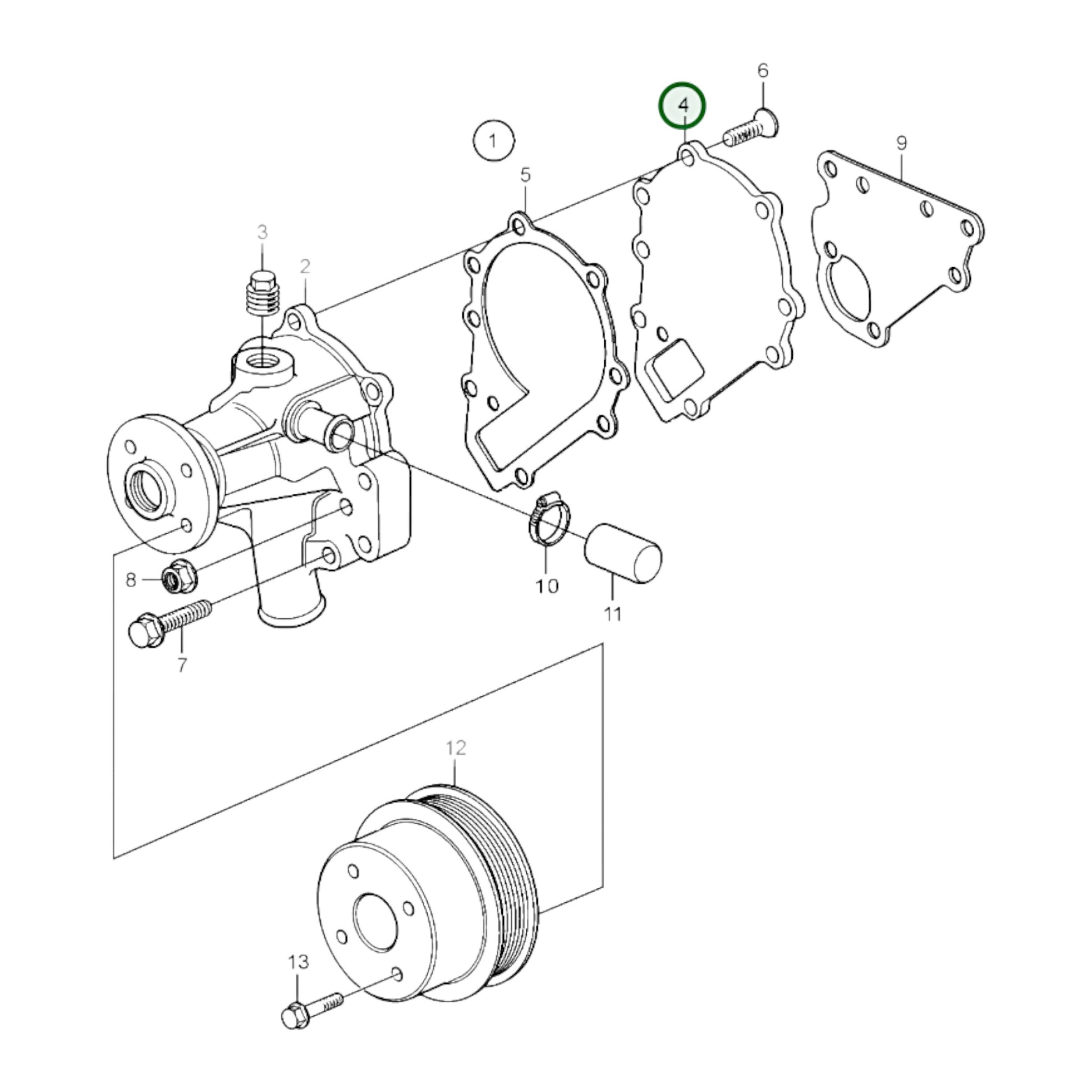 6
4
1
9
5
3
2
8
10
11
7
12
13