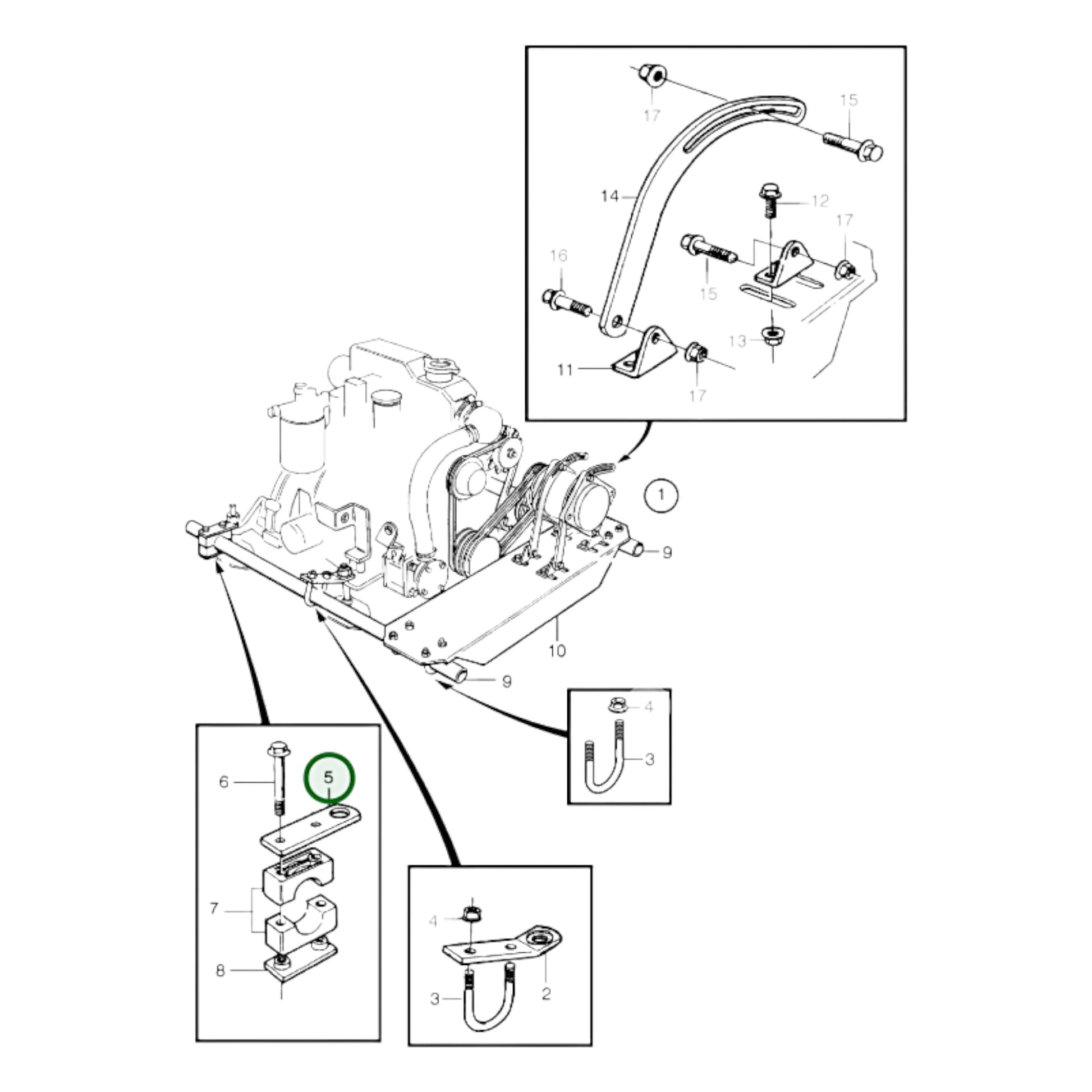 17
15
14
12
17
16
15
13
11
17
1
9
10
9
4
3
6
5
7
8
4
2
3