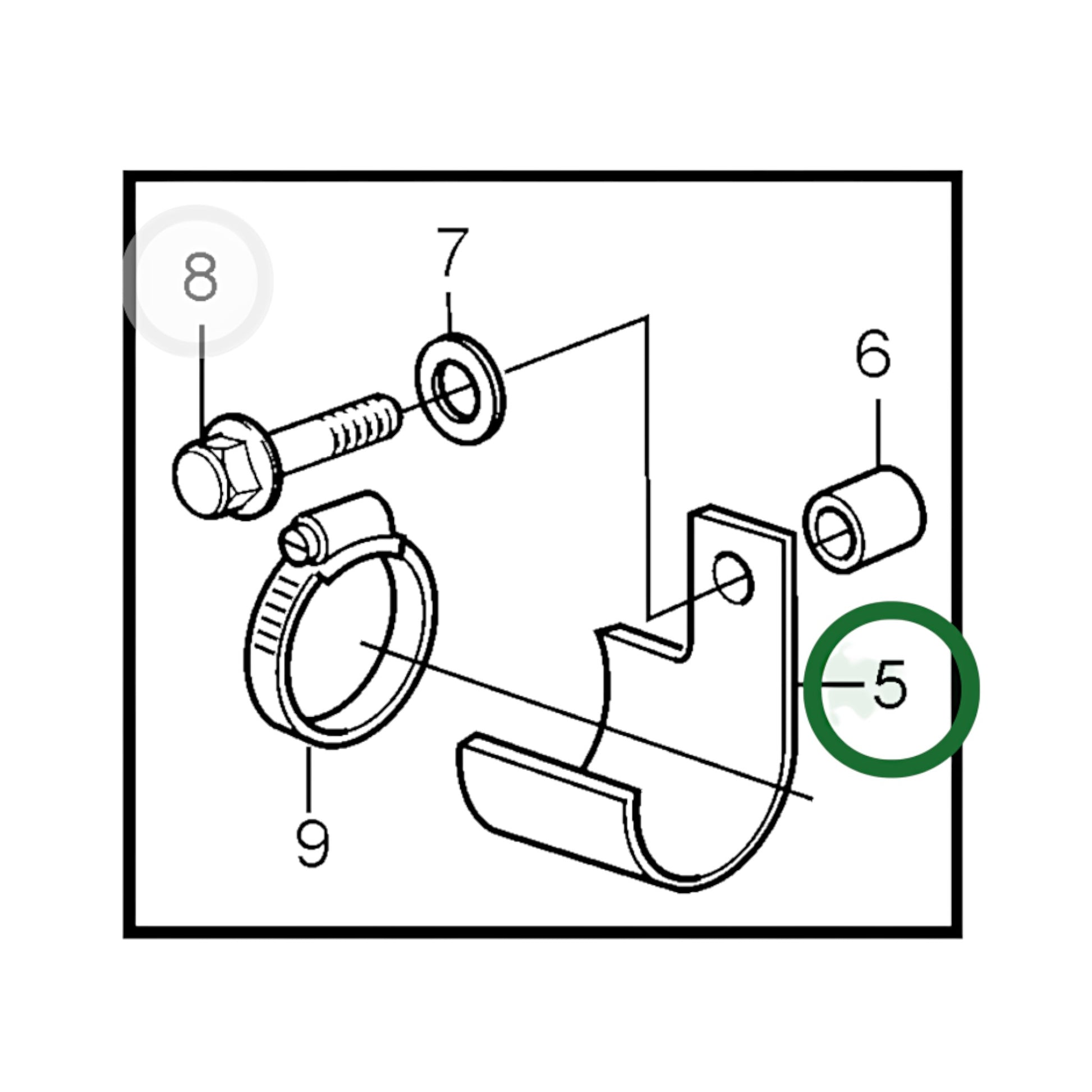 8
7
6
5
9