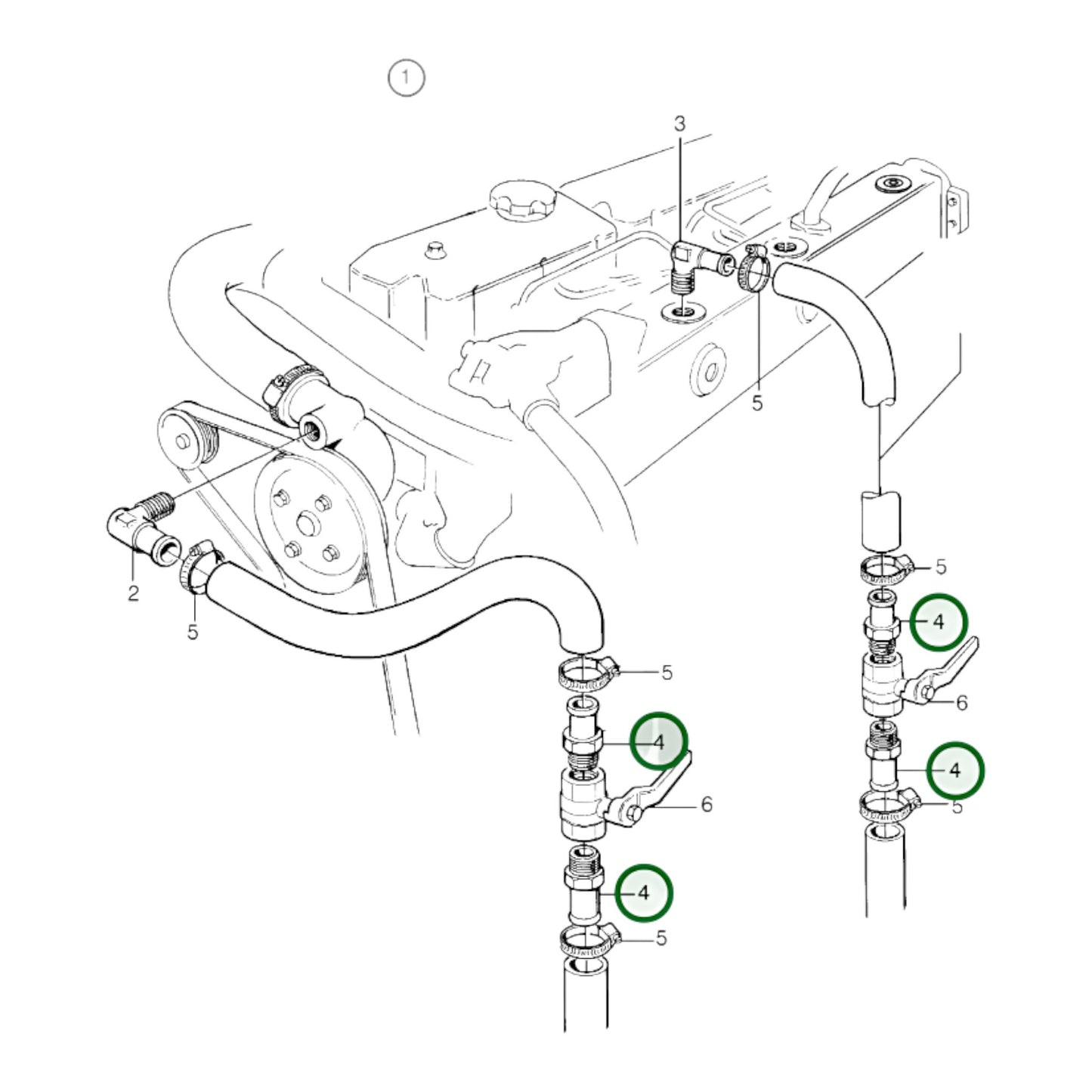 1
3
5
2
5
5
4
6
4
5
5
4
6
4
5