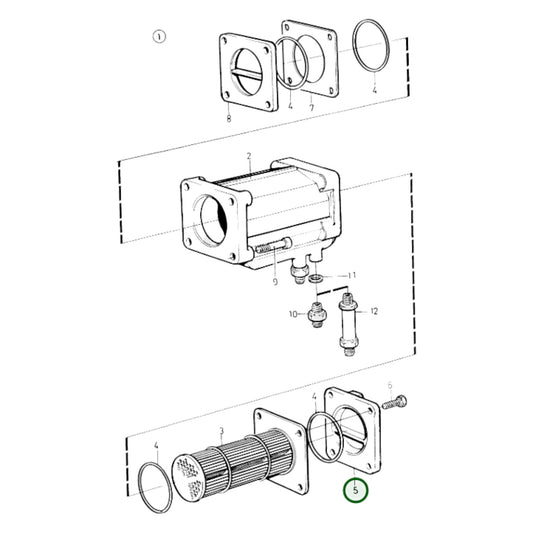 1

8

4

7

4

2

9

11

10

12

6

4

3

4

5