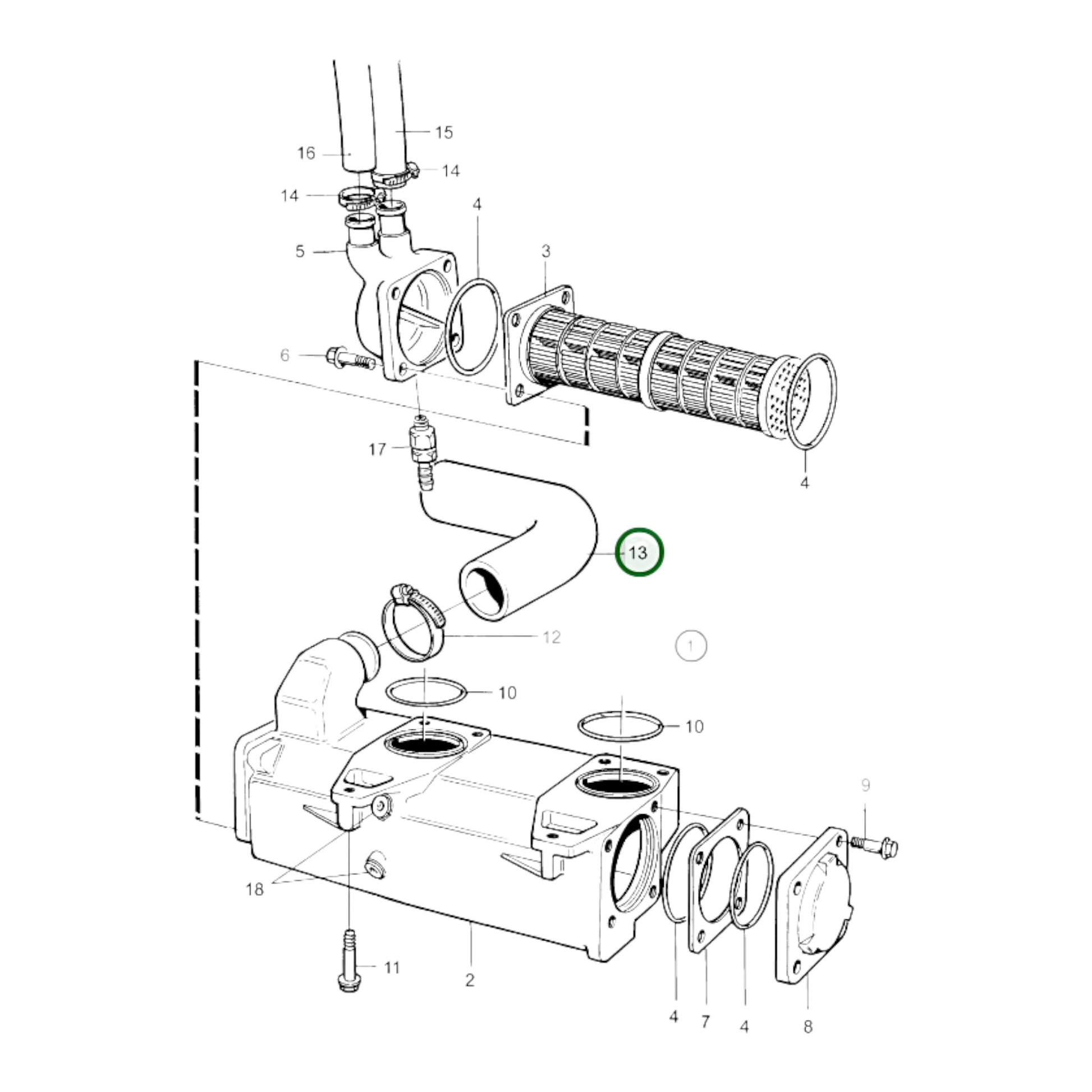 15
16
14
14
4
5
3
6
17
4
13
12
1
10
10
9
18
11
2
4
7
4
8