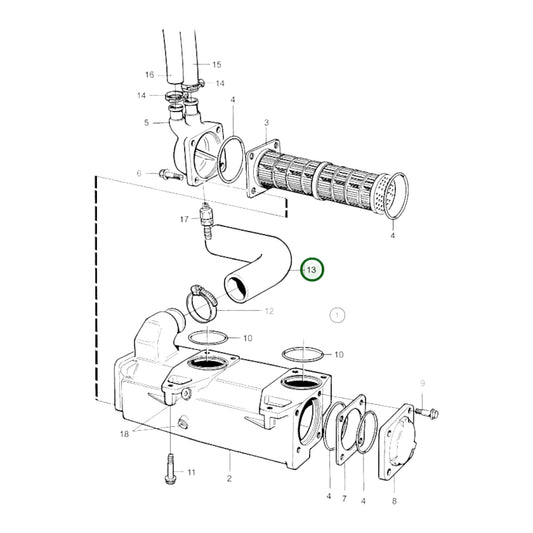 16
15
14
14
5
4
3
6
17
4
13
12
1
10
10
9
18
11
2
4
7
4
8