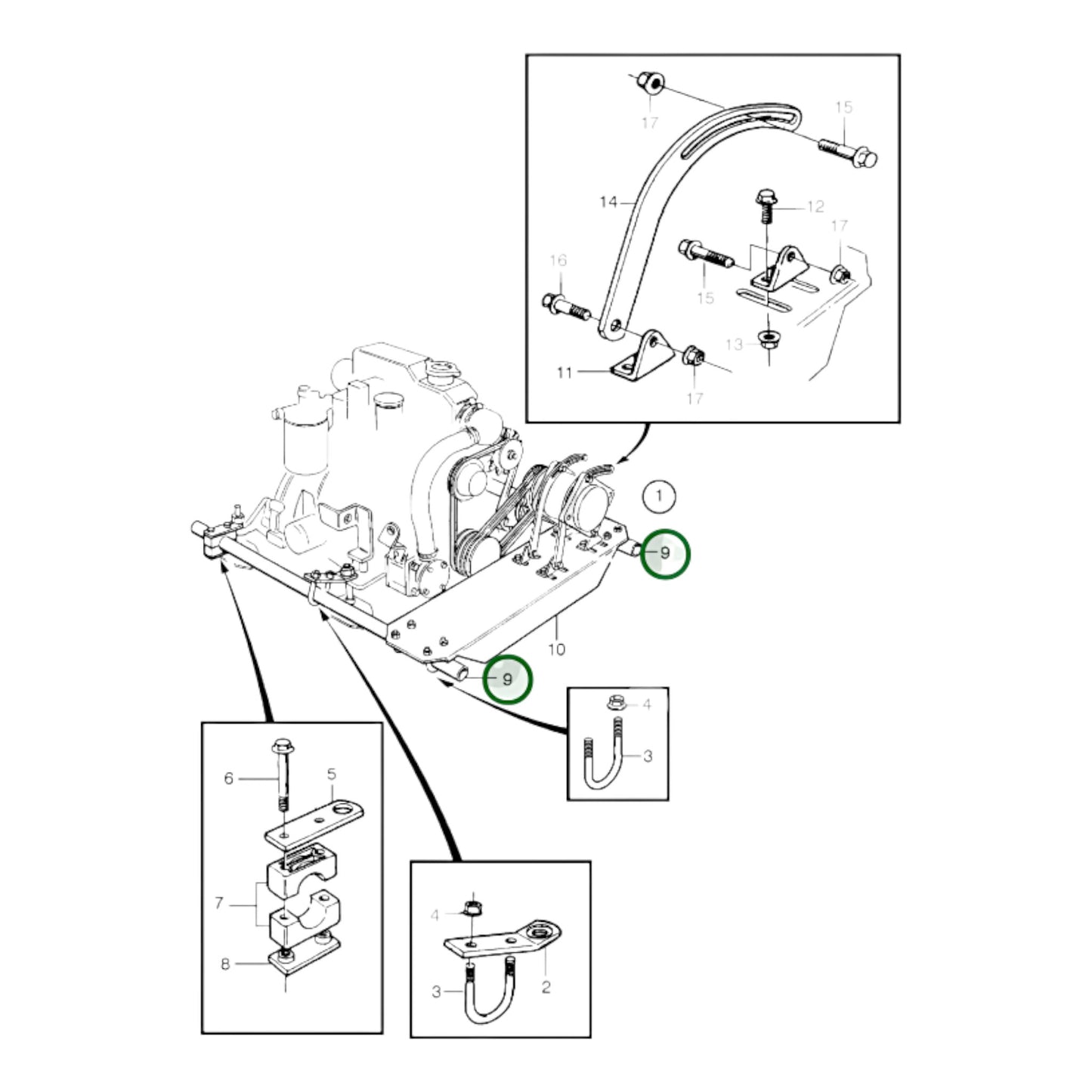 17
15
14
12
17
16
15
13
11
17
1
9
10
9
4
3
6
5
7
8
4
3
2