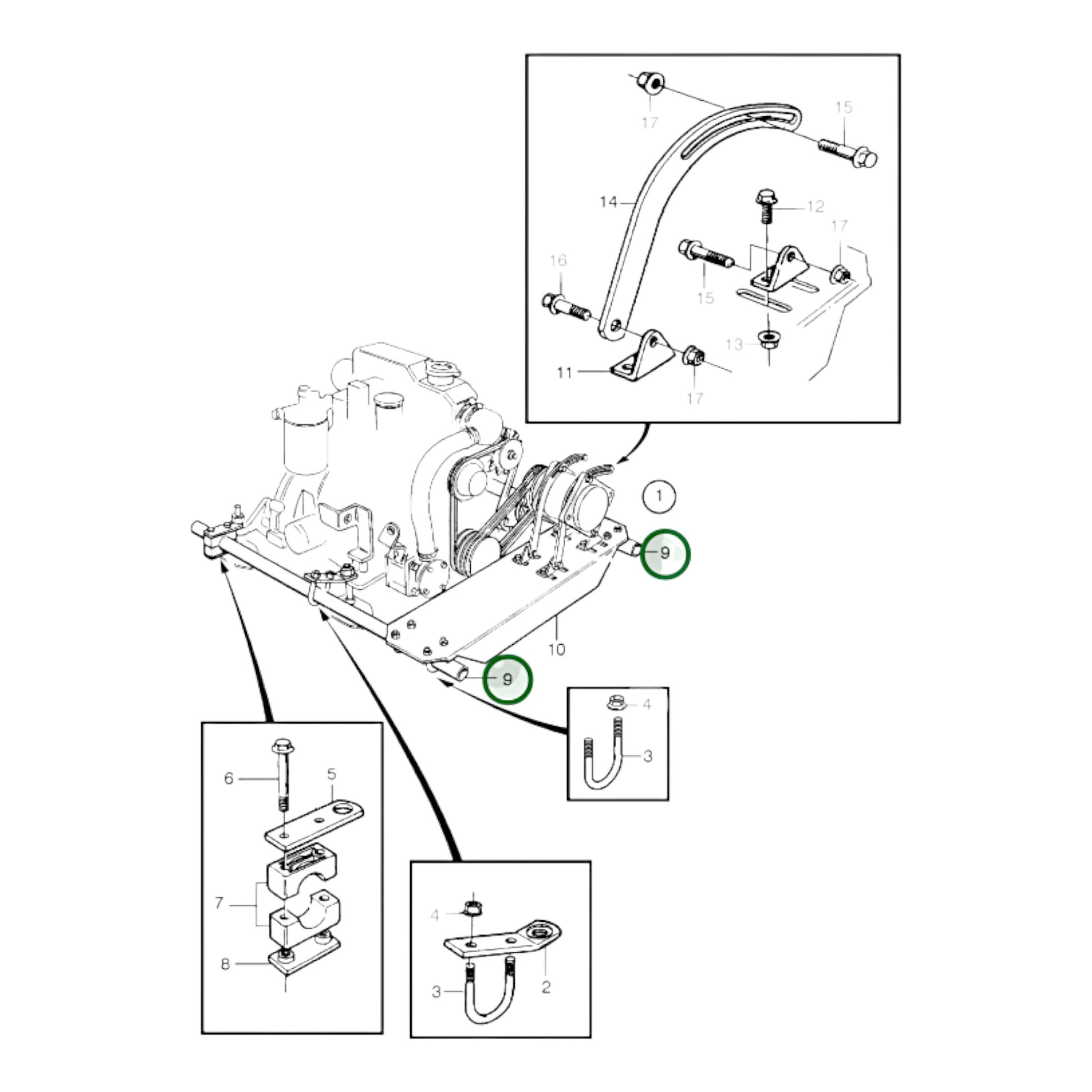 17
15
14
12
17
16
15
13
11
17
1
9
10
9
4
3
6
5
7
8
4
2
3