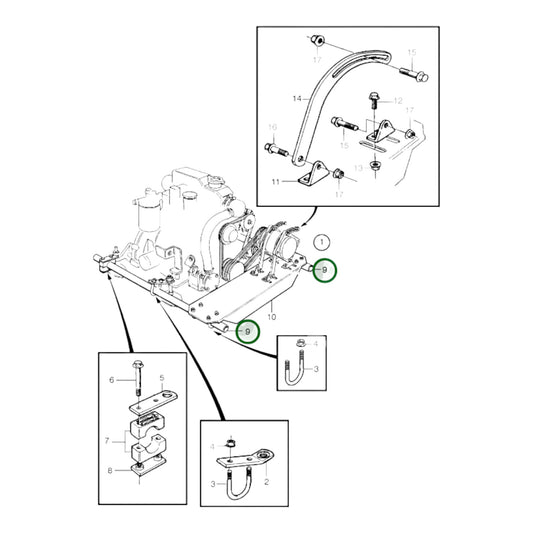 17
15
14
12
17
16
15
13
11
17
1
9
10
9
4
3
6
5
7
8
4
3
2