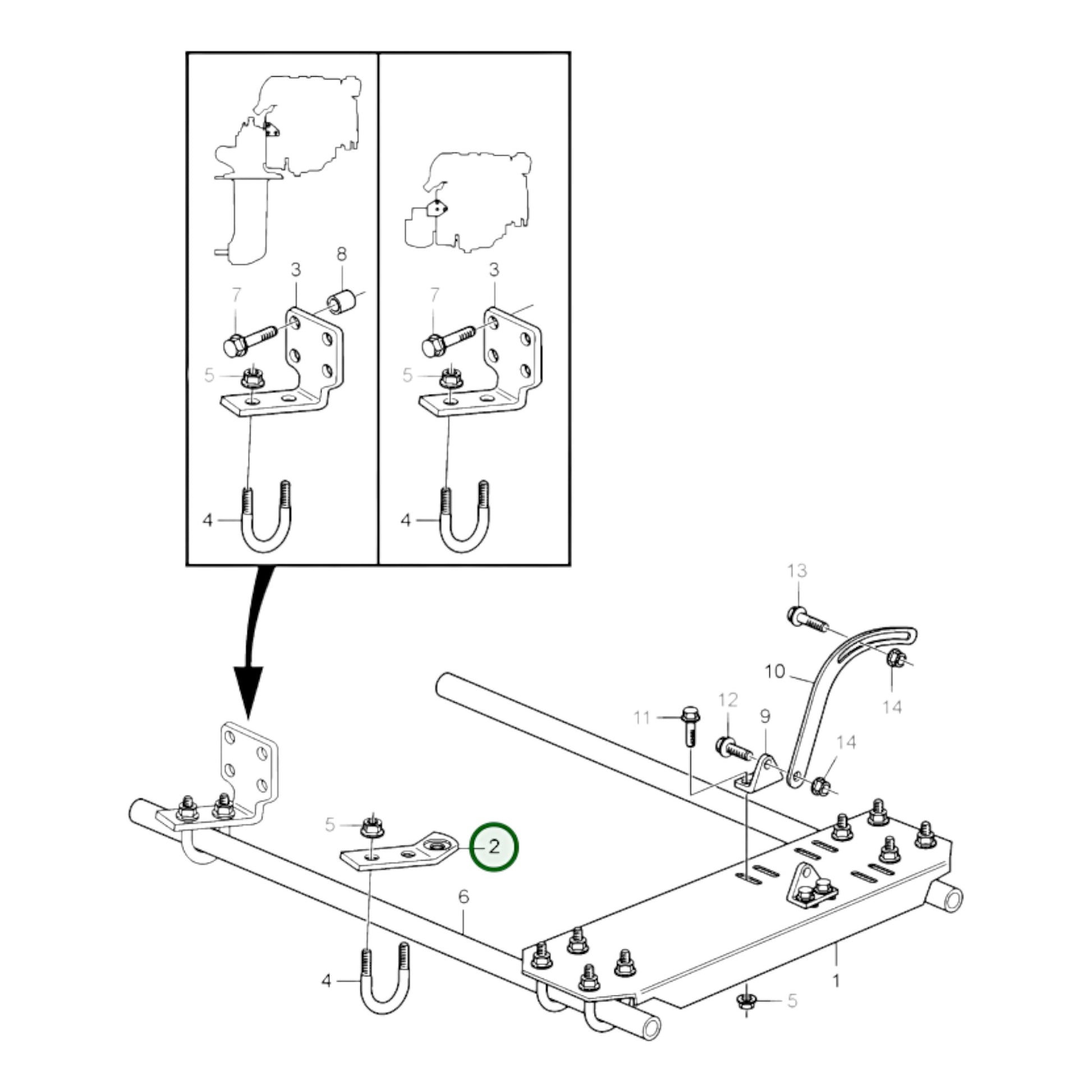 8
3
7
5
4
3
7
5
4
13
10
14
12
11
9
14
5
2
6
4
1
5