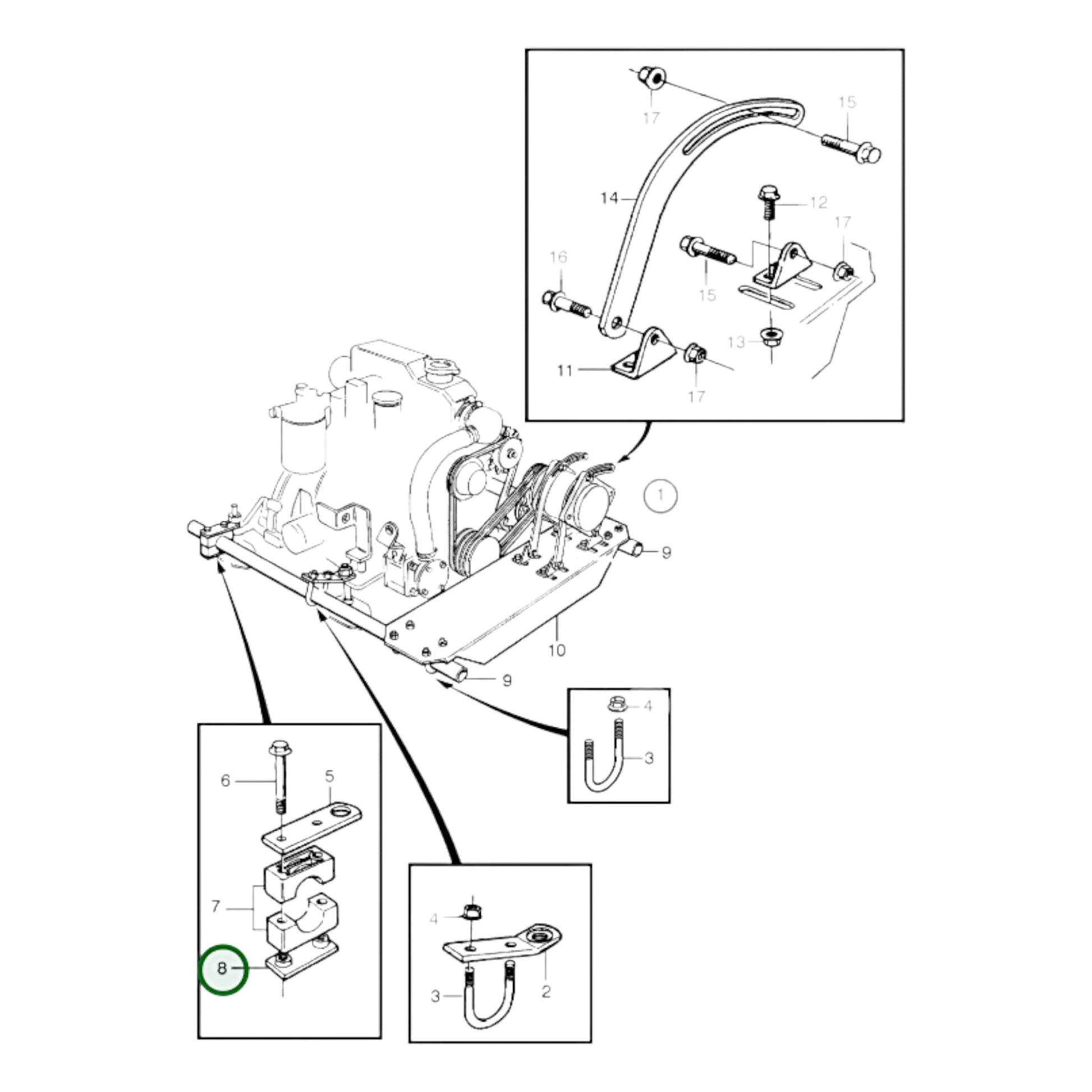 17
15
14
12
17
16
15
13
11
17
1
9
10
9
4
3
6
5
7
8
4
3
2