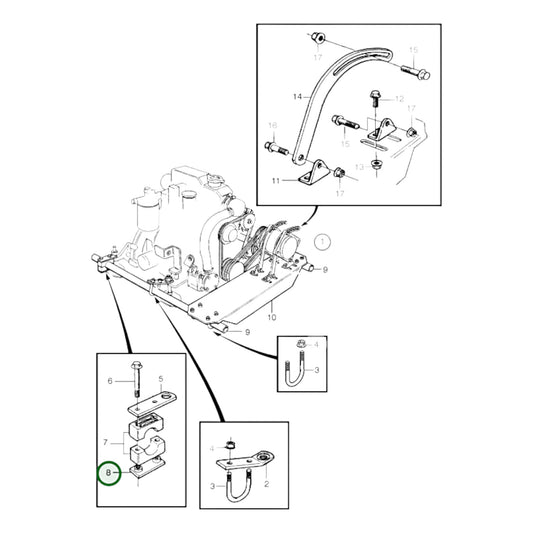 17
15
14
12
17
16
15
13
11
17
1
9
10
9
4
3
6
5
7
8
4
3
2