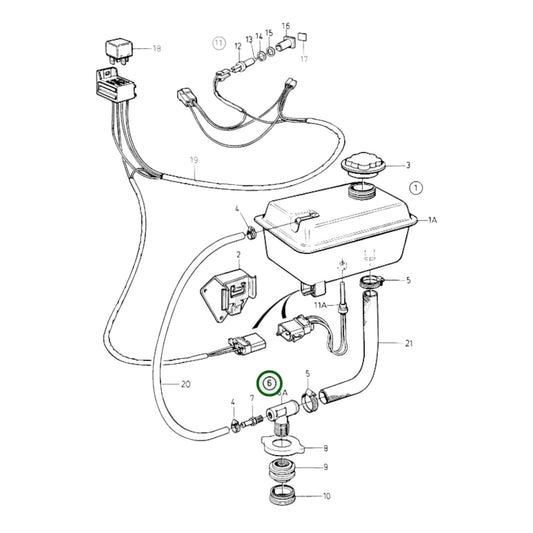 18
11
12
13
14
15
16
17
19
3
1
1A
4
2
5
11A
21
20
6
A
5
4
7
8
9
10