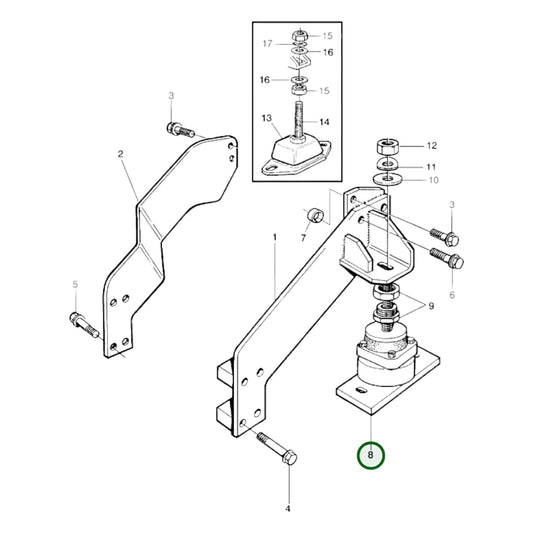 15
17
16
16
15
13
14
3
2
12
11
10
3
7
1
6
5
9
8
4