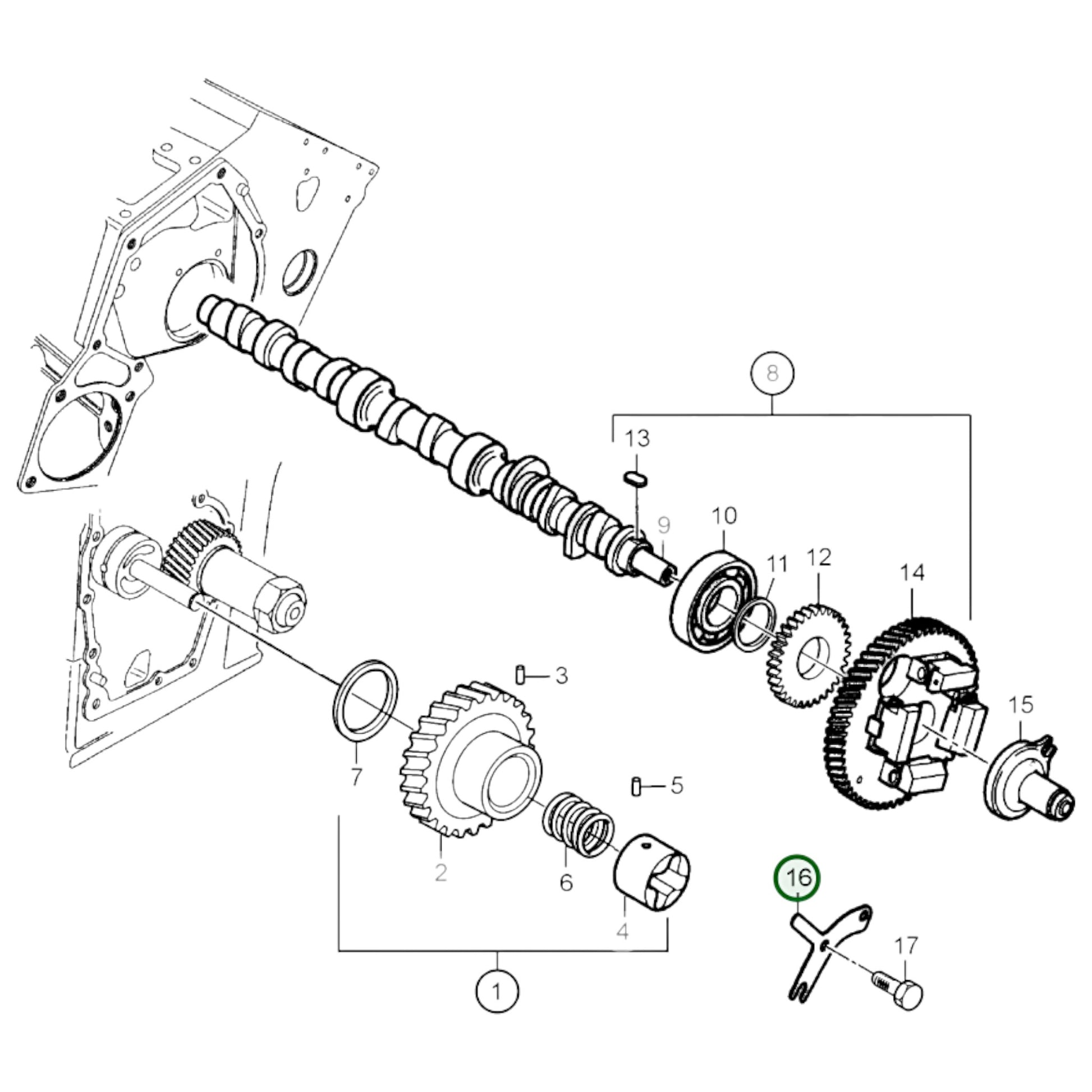 8
13
9
10
11
12
14
15
3
7
5
2
6
4
16
17
1