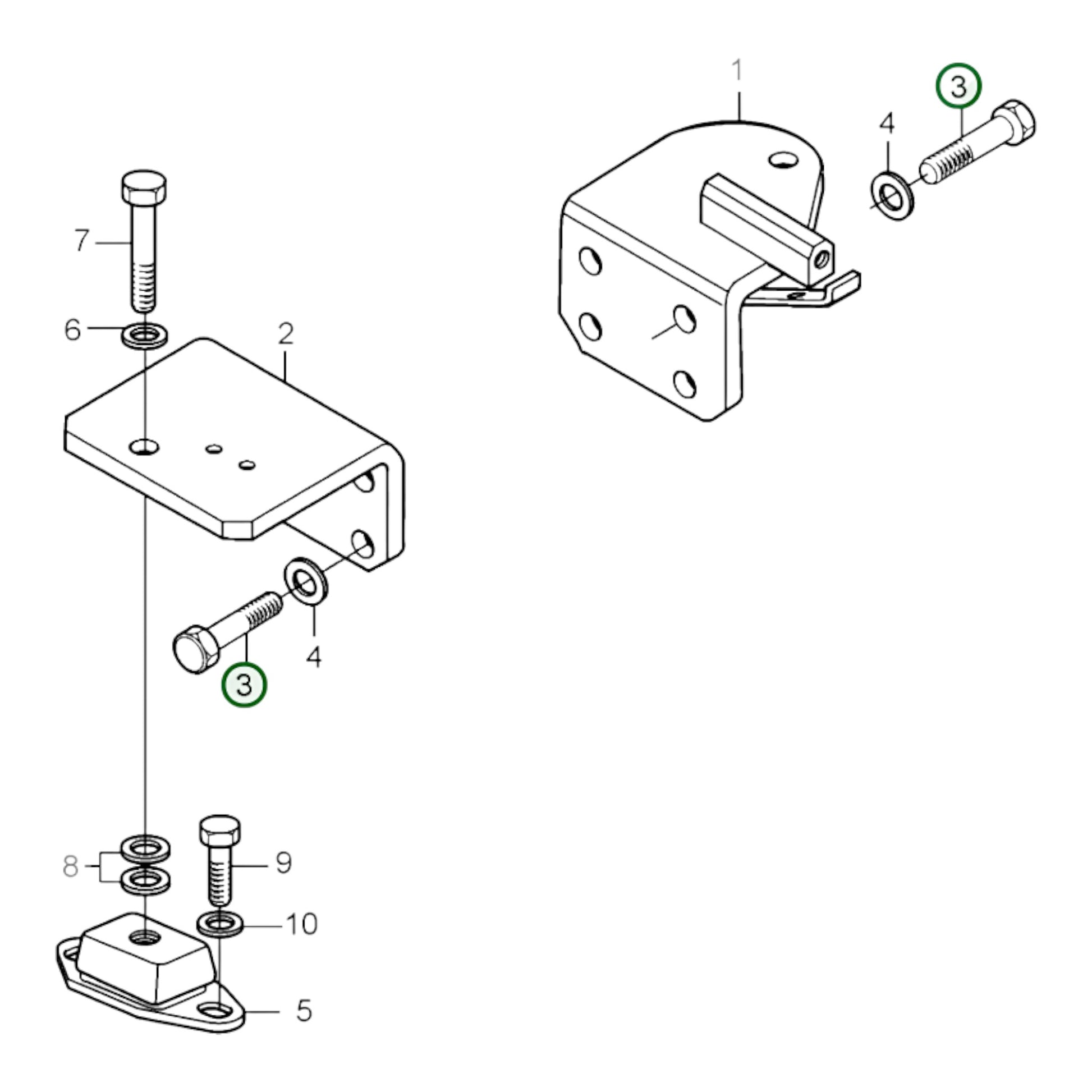 1
3
4
7
6
2
4
3
8
9
10
5