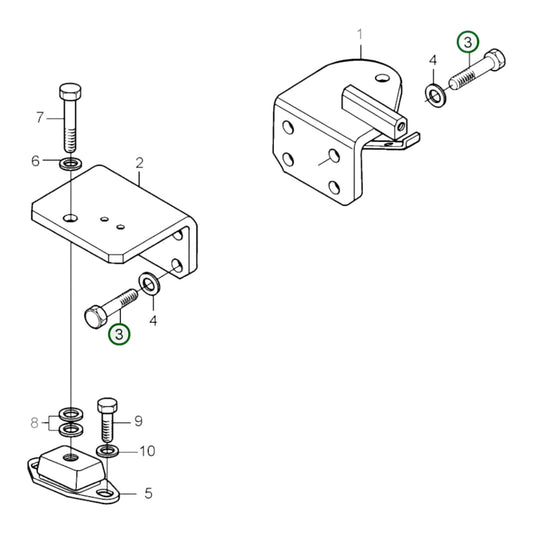 1
3
4
7
6
2
4
3
8
9
10
5