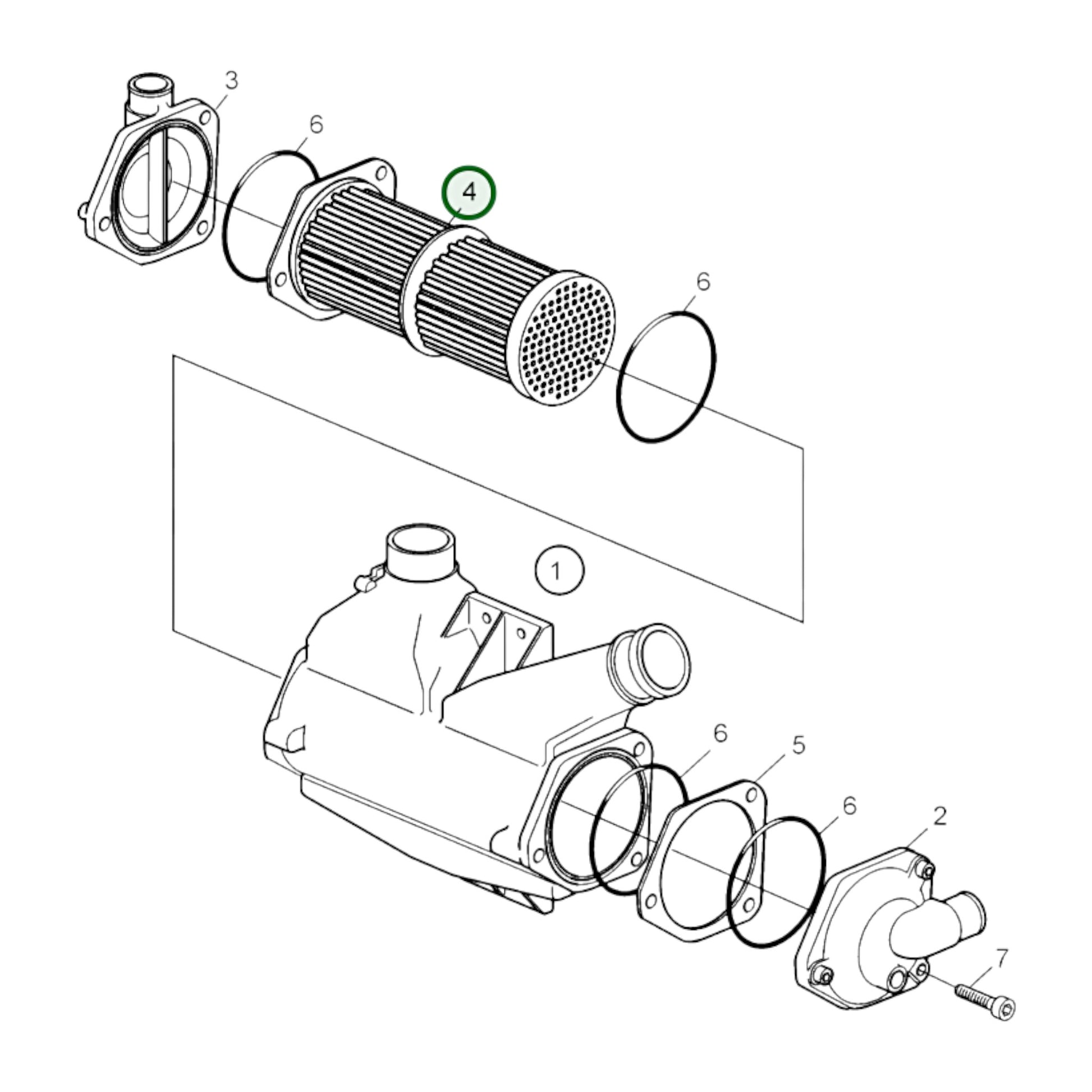 3
6
4
6
1
6
5
6
2
7