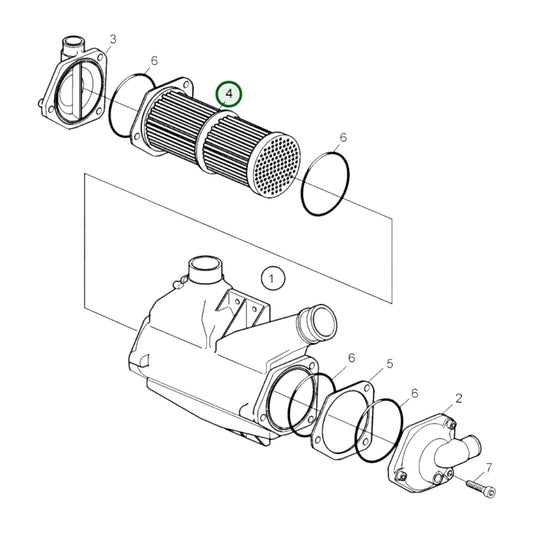 3
6
4
6
1
6
5
6
2
7