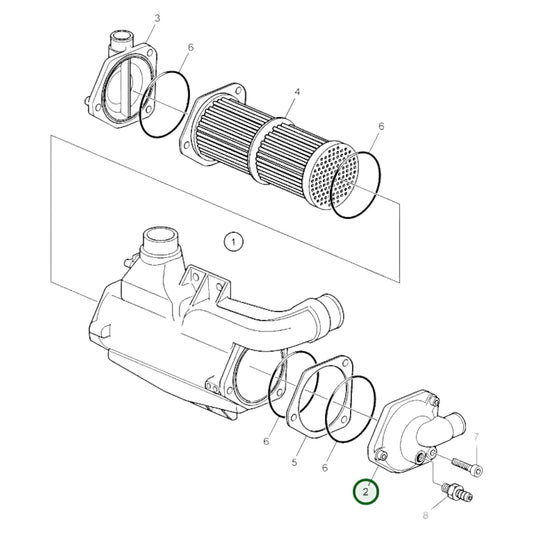 3
6
4
6
1
6
5
6
7
2
8