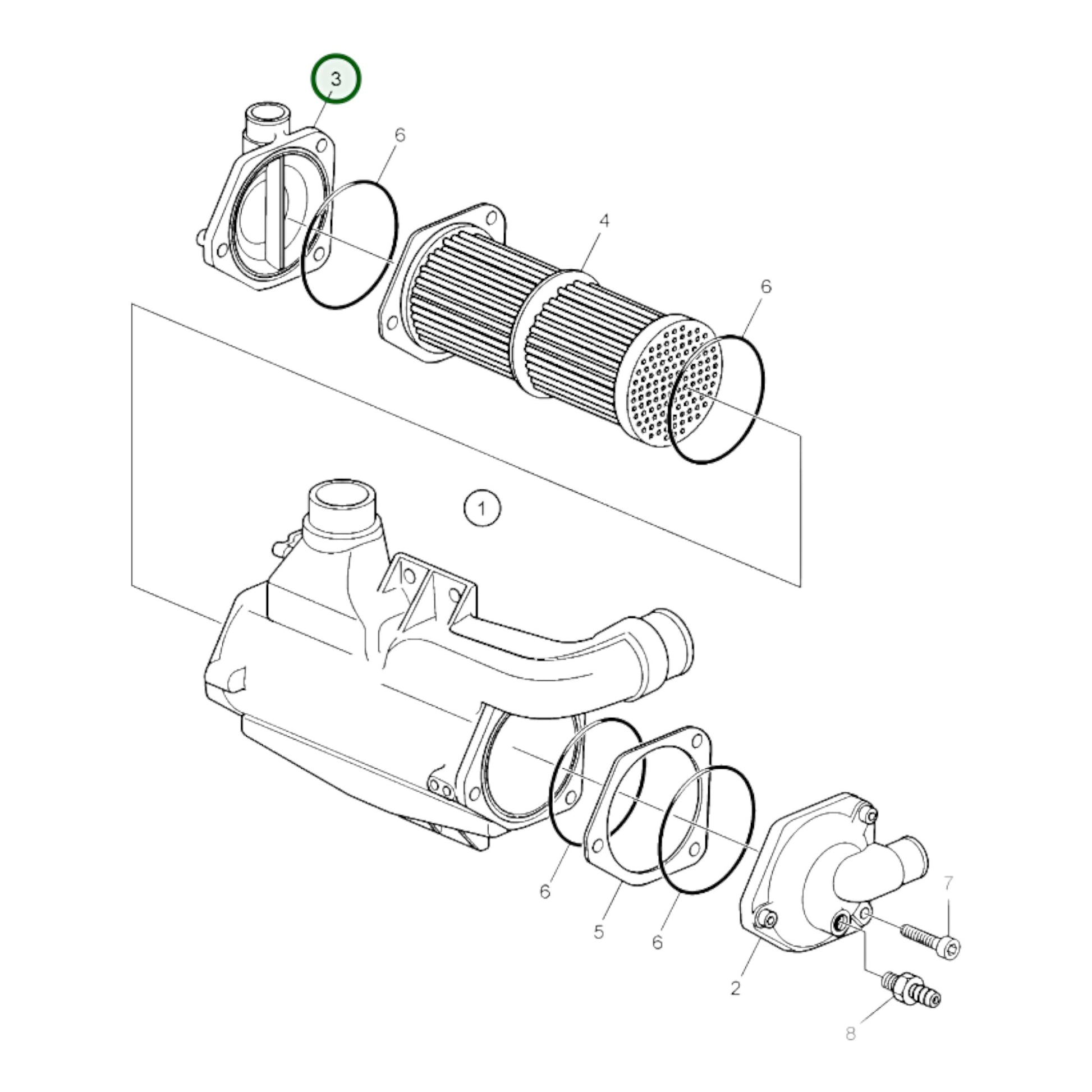 3
6
4
6
1
6
5
6
7
2
8