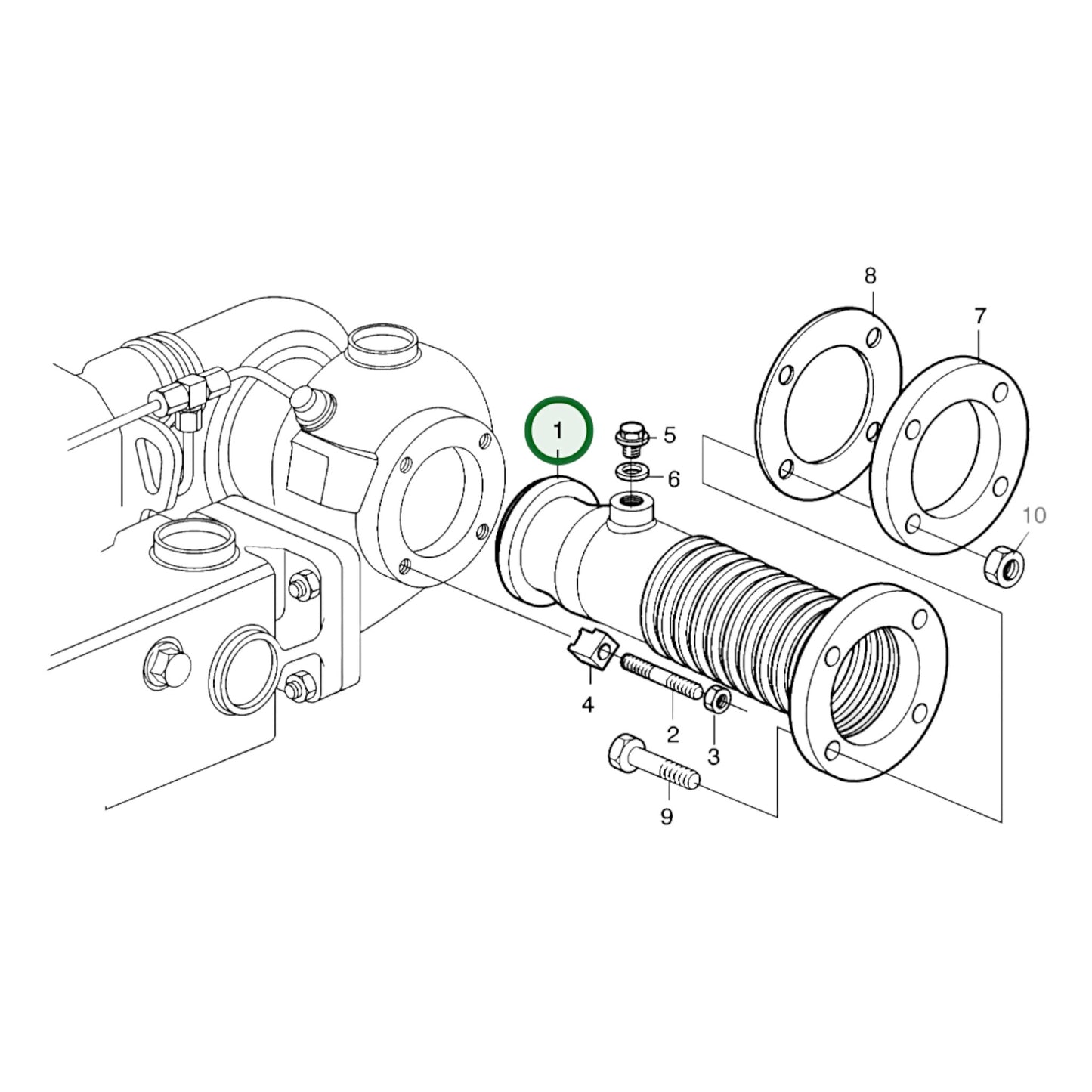 8
7
1
5
6
10
4
2
3
9