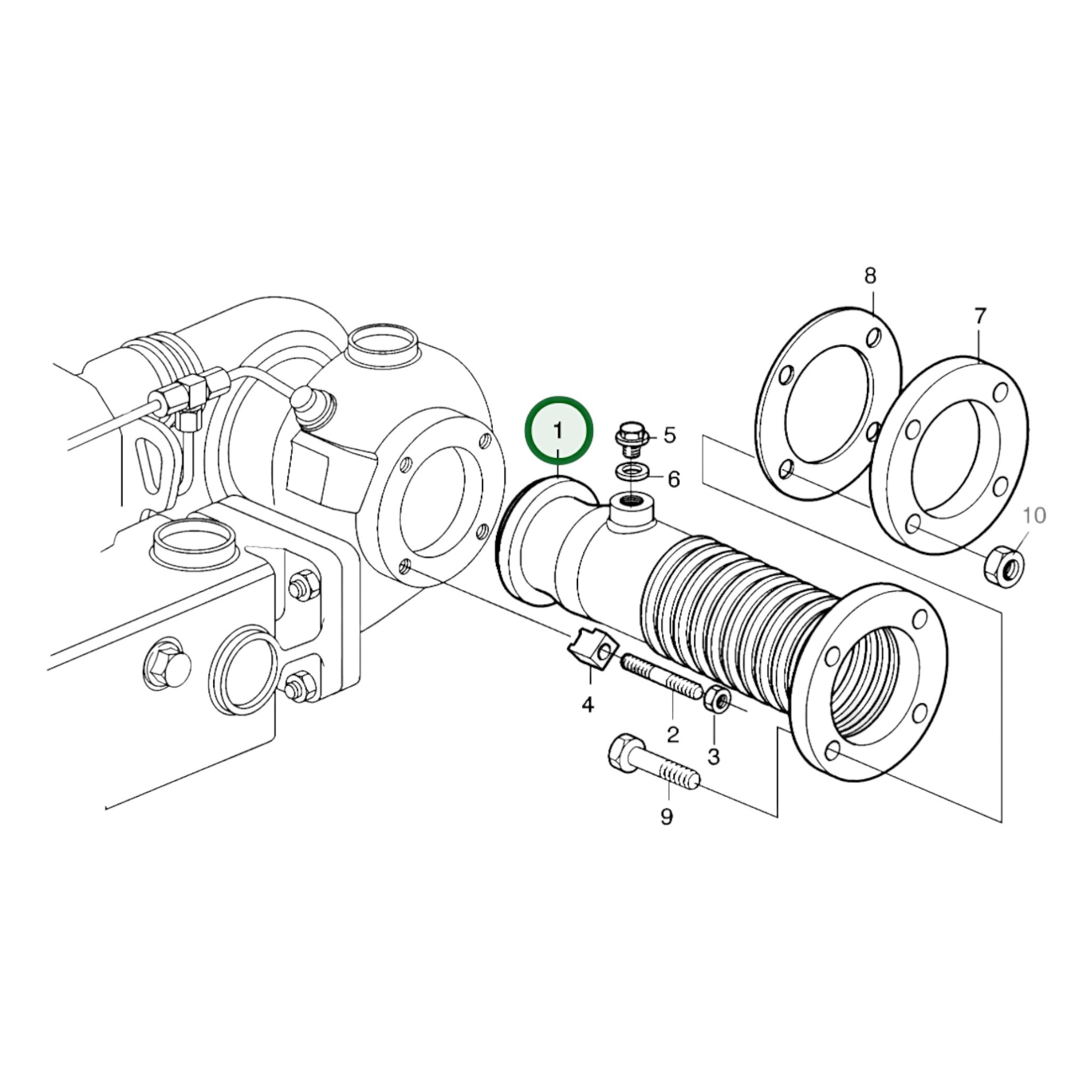 8
7
1
5
6
10
4
2
3
9