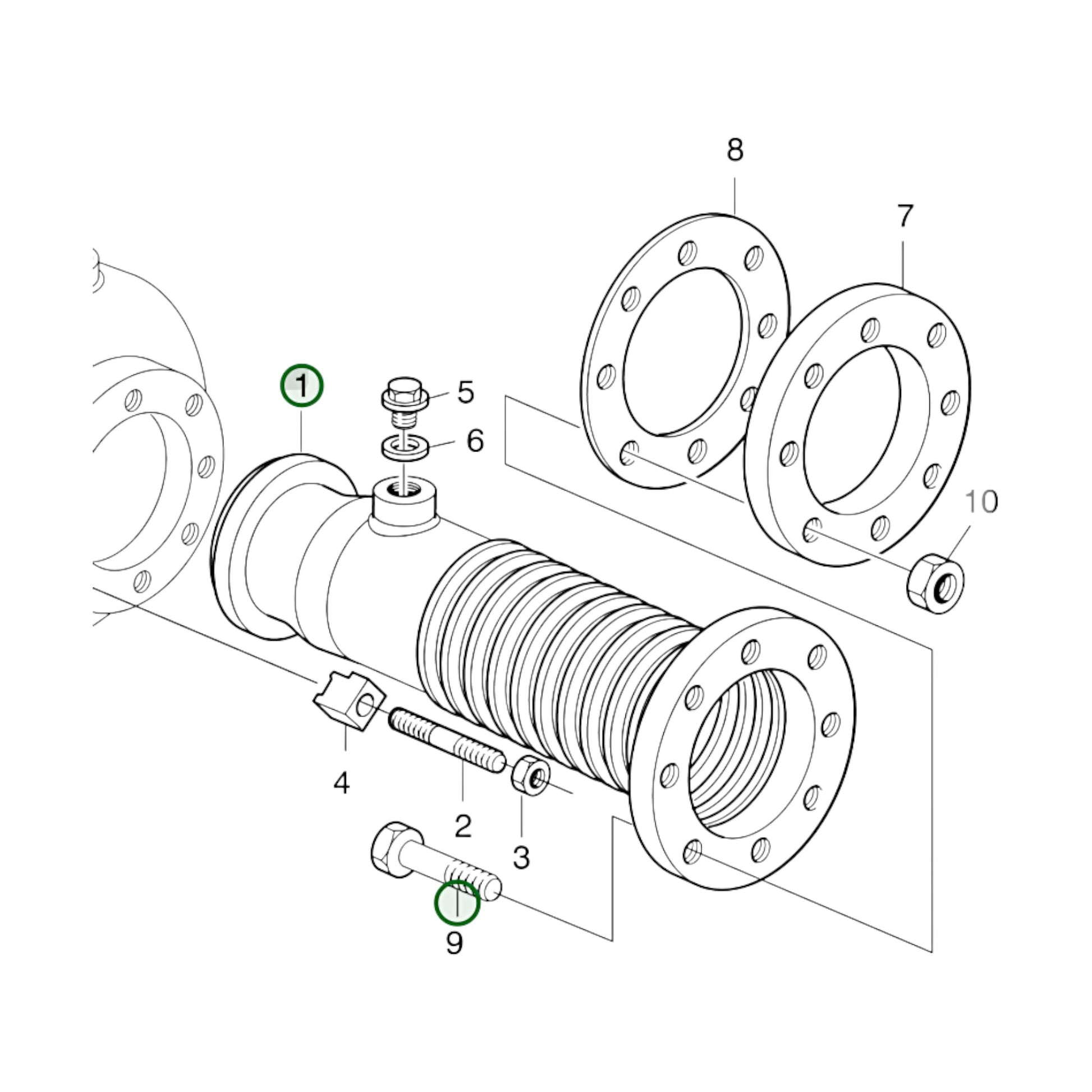 8
7
1
5
6
10
4
2
3
9