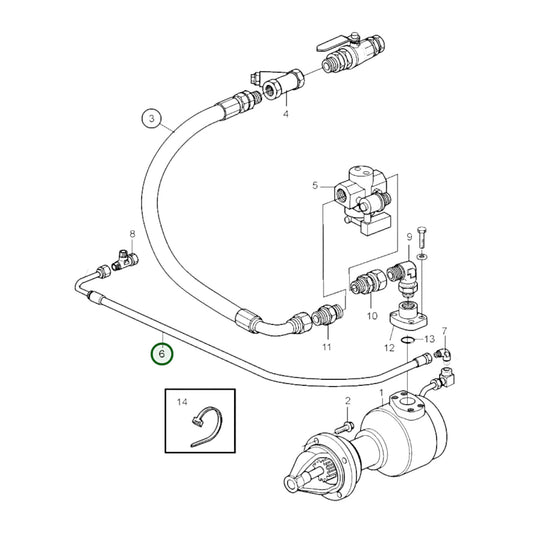 3
4
5
8
9
10
11
12
13
7
6
14
2
1