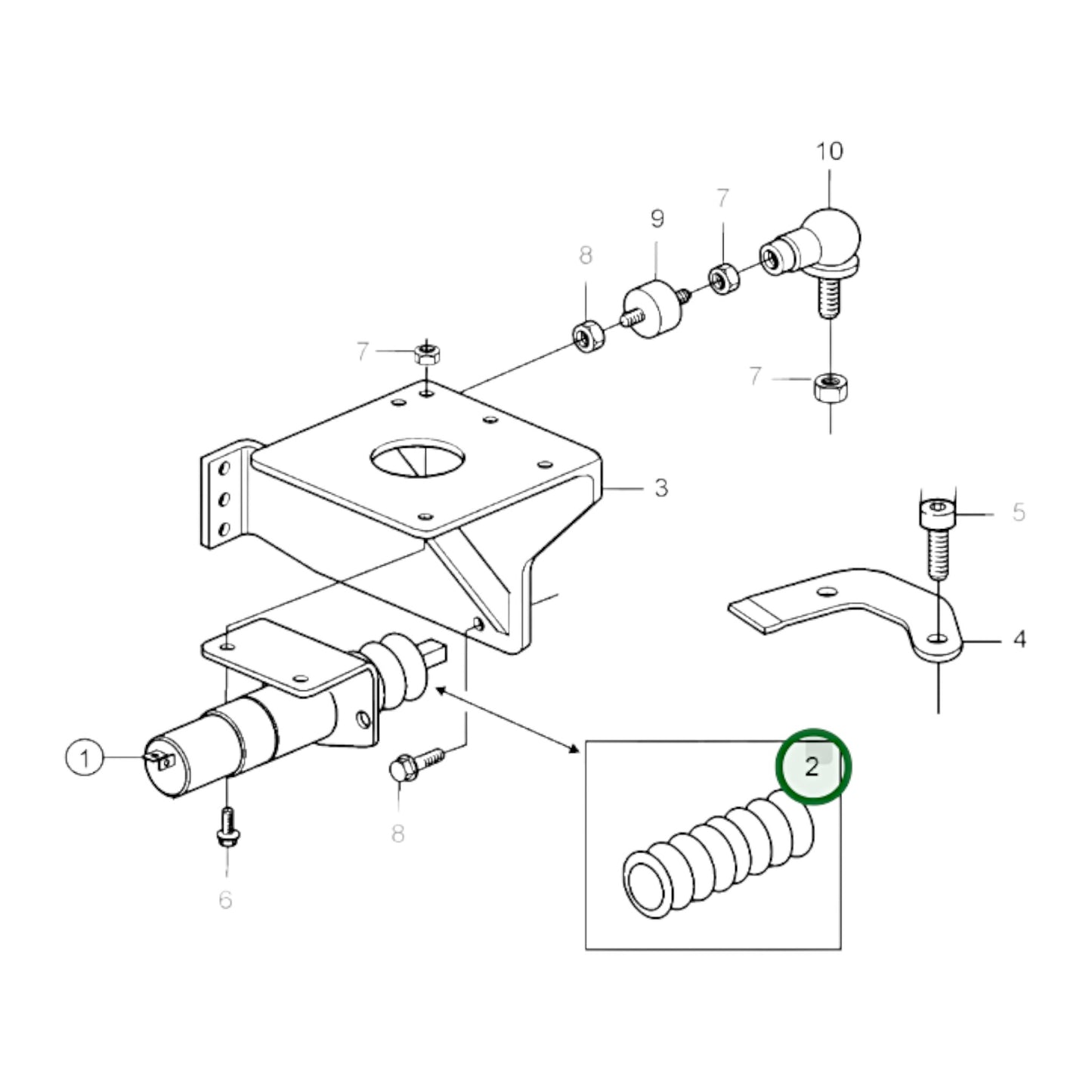 10
7
9
8
7
7
3
5
4
1
2
8
6