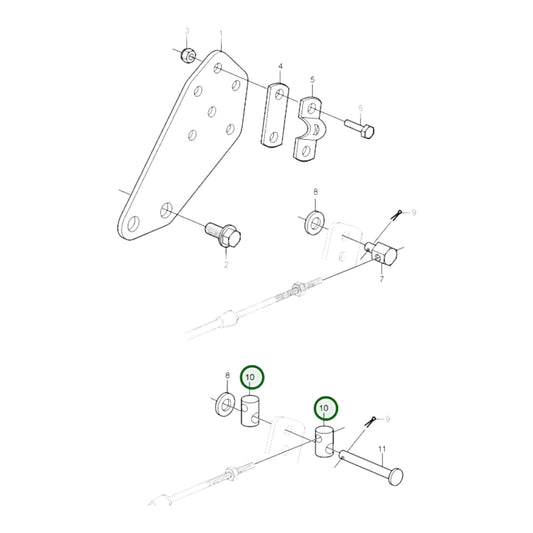 3
1
4
5
6
8
9
2
7
8
10
10
9
11