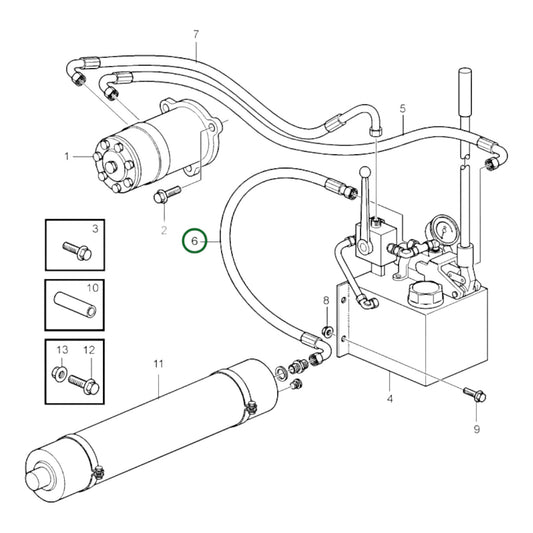 7
5
1
2
3
6
10
8
13
12
11
4
9