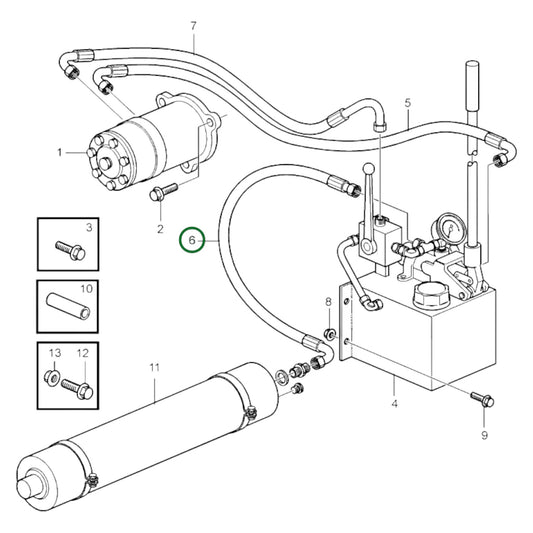 7
5
1
2
6
3
10
8
13
12
11
4
9