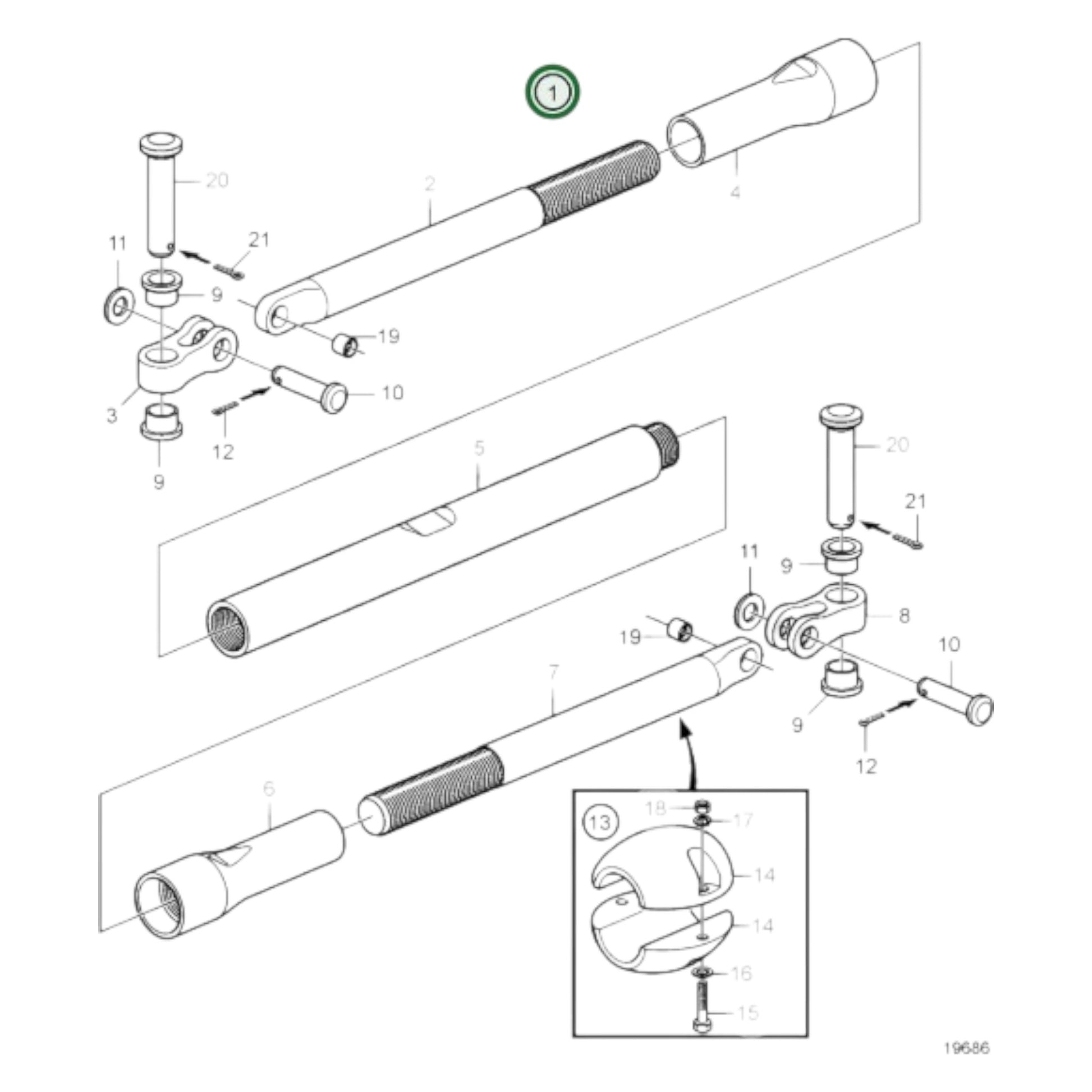 1

20

2

4

11

21

9

19

3

10

12

9

5

20

21

11

9

8

19

10

7

9

12

6

13

18

17

14

14

16

15

19686